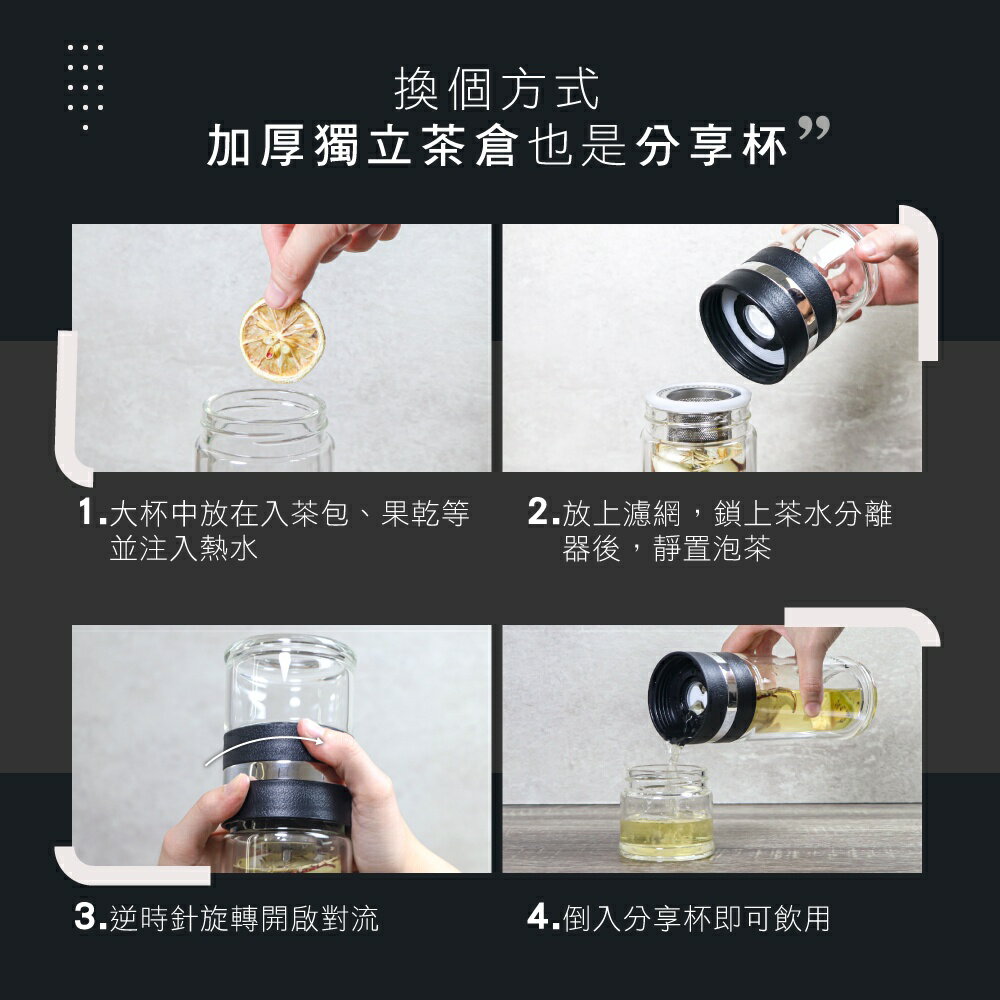 換個方式
加厚獨立茶倉也是分享杯”

1.大杯中放在入茶包、果乾等並注入熱水

2.放上濾網，鎖上茶水分離器後，靜置泡茶

3.逆時針旋轉開啟對流

4.倒入分享杯即可飲用