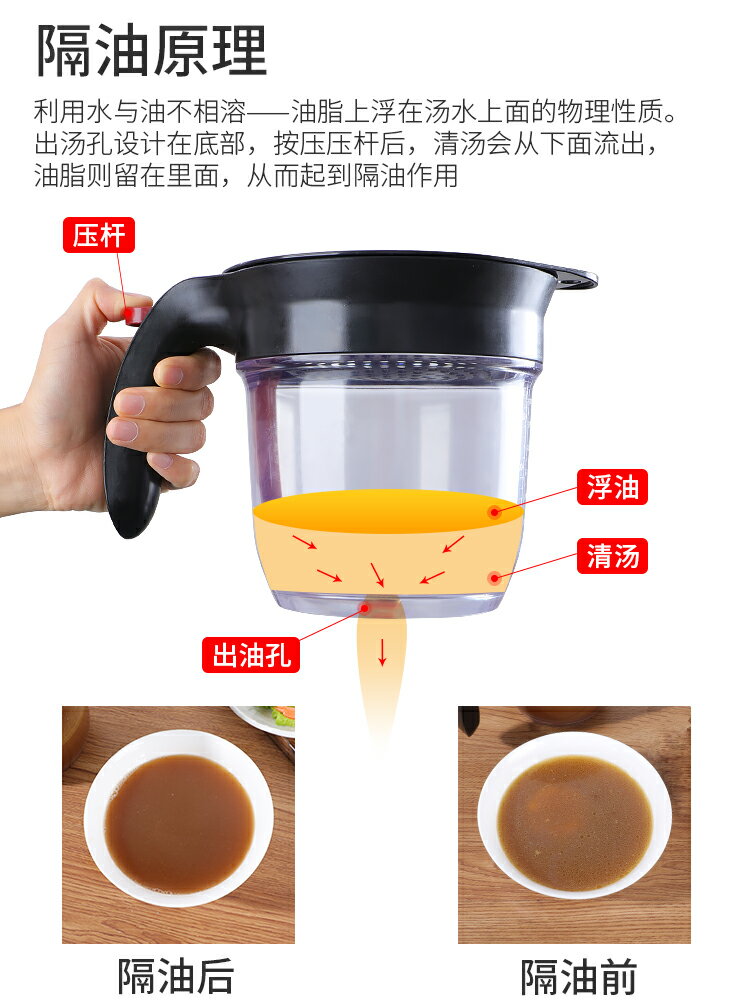 隔油原理

利用水与油不相溶——油脂上浮在汤水上面的物理性质。出汤孔设计在底部，按压压杆后，清汤会从下面流出，油脂则留在里面，从而起到隔油作用

压杆

浮油

清汤

出油孔

隔油后

隔油前