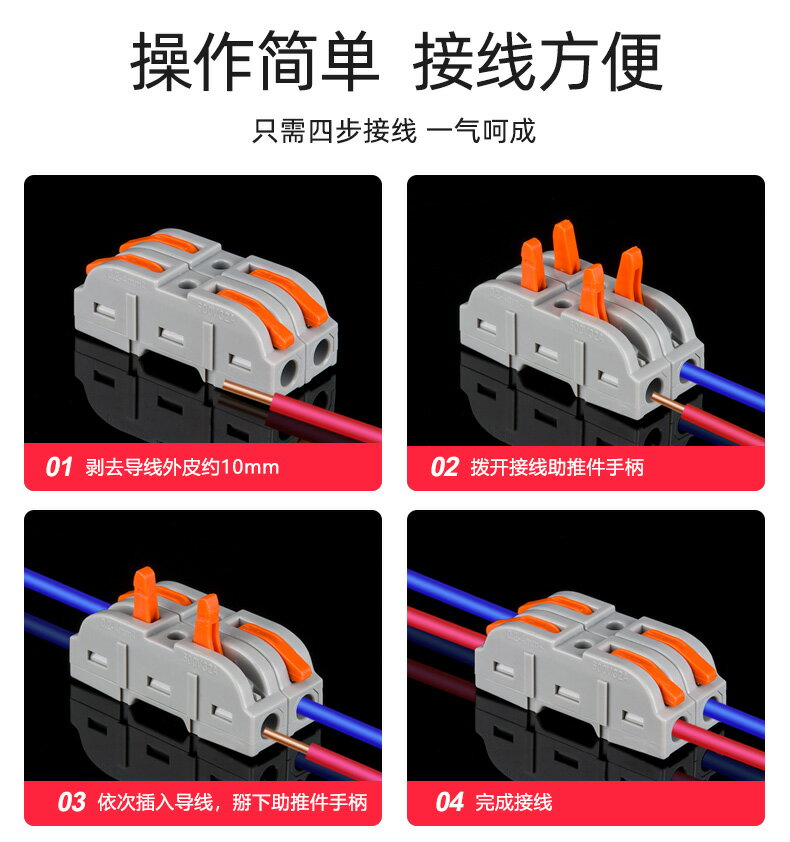 操作简单 接线方便

只需四步接线 一气呵成

01 剥去导线外皮约10mm

02 拨开接线助推件手柄

03 依次插入导线，掰下助推件手柄

04 完成接线