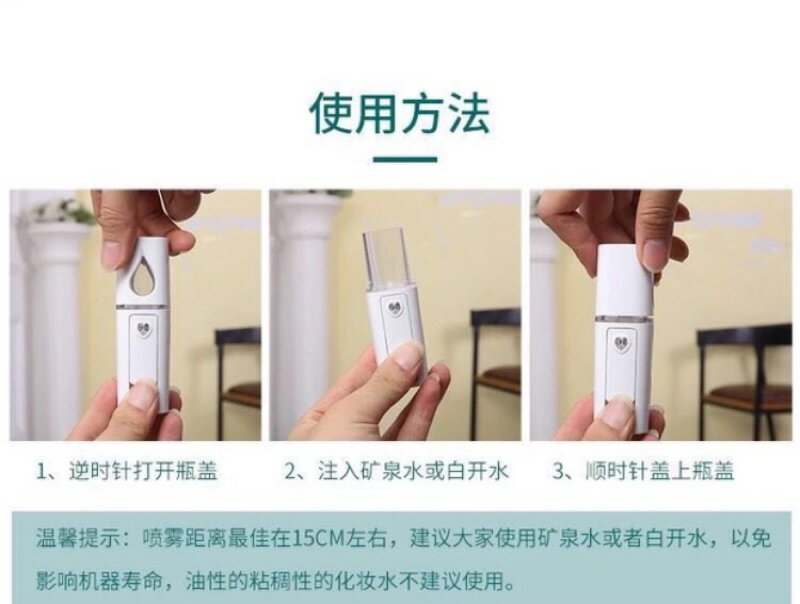 使用方法

1、逆时针打开瓶盖

2、注入矿泉水或白开水

3、顺时针盖上瓶盖

温馨提示：喷雾距离最佳在15CM左右，建议大家使用矿泉水或者白开水，以免影响机器寿命，油性的粘稠性的化妆水不建议使用。