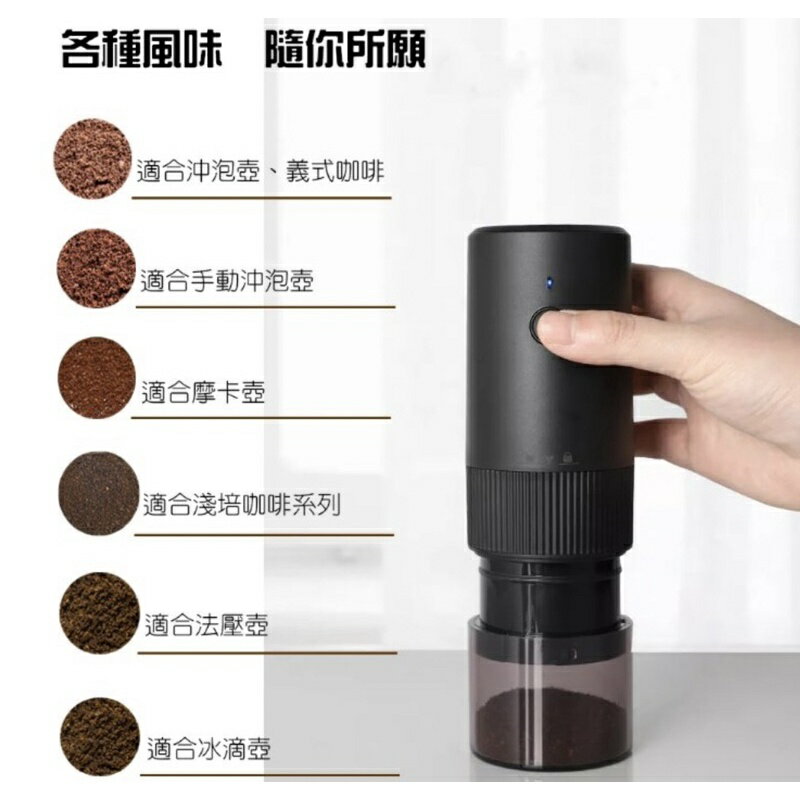 各種風味　隨你所願

適合沖泡壺、義式咖啡

適合手動沖泡壺

適合摩卡壺

適合淺培咖啡系列

適合法壓壺

適合冰滴壺