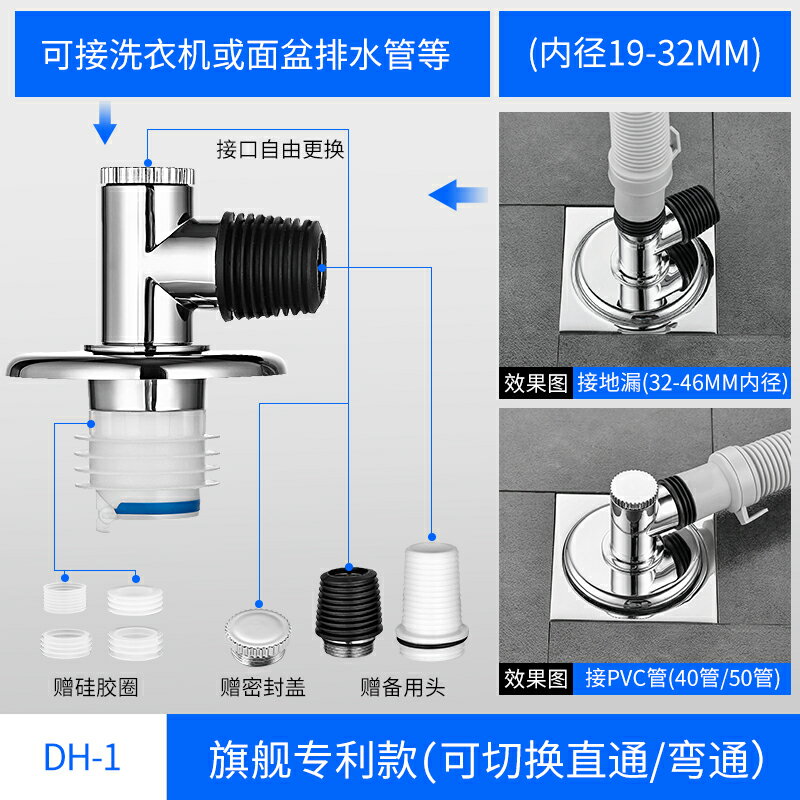 可接洗衣机或面盆排水管等

(内径19-32MM)

接口自由更换

效果图 接地漏(32-46MM内径)

效果图 接PVC管(40管/50管)

赠硅胶圈

赠密封盖

赠备用头

DH-1

旗舰专利款(可切换直通/弯通)