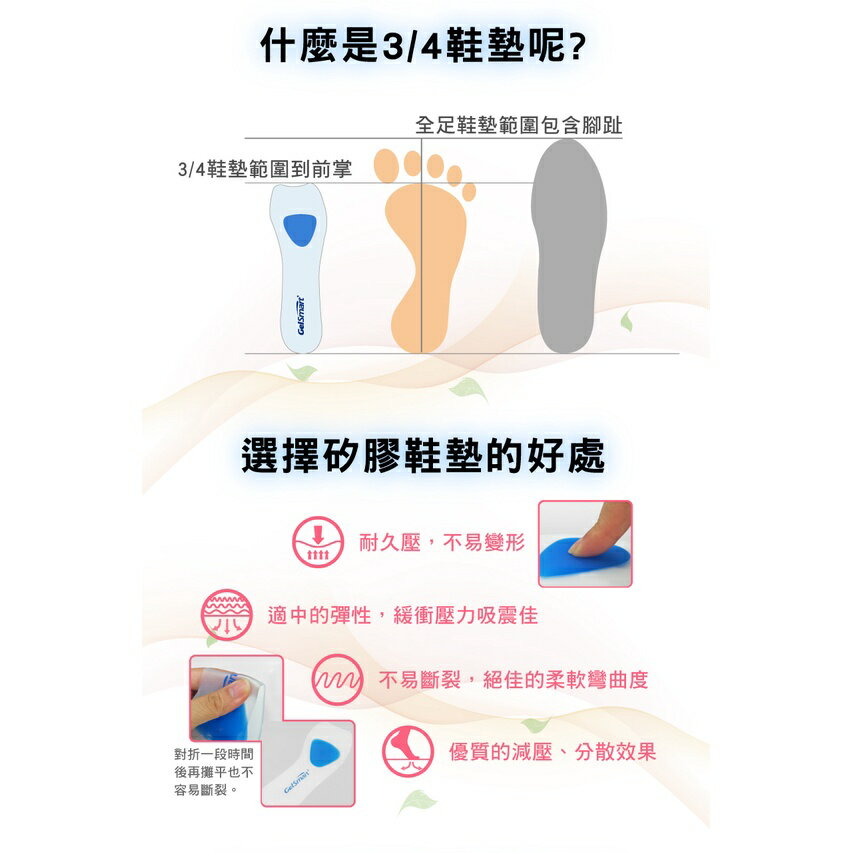 什麼是3/4鞋墊呢?

全足鞋墊範圍包含腳趾

3/4鞋墊範圍到前掌

GelSmart

選擇矽膠鞋墊的好處

耐久壓，不易變形

適中的彈性，緩衝壓力吸震佳

不易斷裂，絕佳的柔軟彎曲度

優質的減壓、分散效果

對折一段時間後再攤平也不容易斷裂。

GelSmart