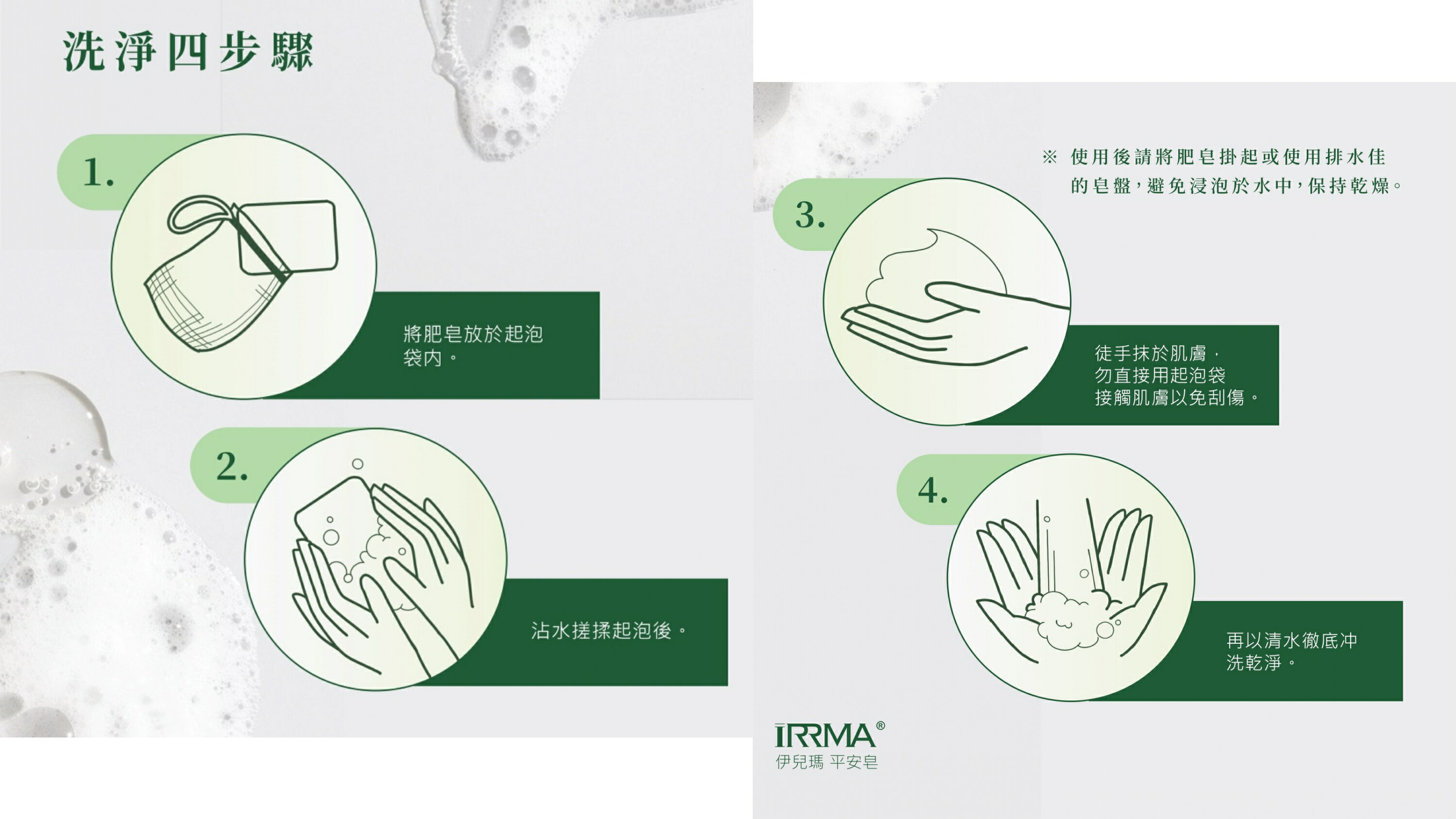 洗淨四步驟

1.

將肥皂放於起泡袋內。

2.

沾水搓揉起泡後。

※ 使用後請將肥皂掛起或使用排水佳的皂盤，避免浸泡於水中，保持乾燥。

3.

徒手抹於肌膚，勿直接用起泡袋接觸肌膚以免刮傷。

4.

再以清水徹底沖洗乾淨。

IRRMA®
伊兒瑪 平安皂