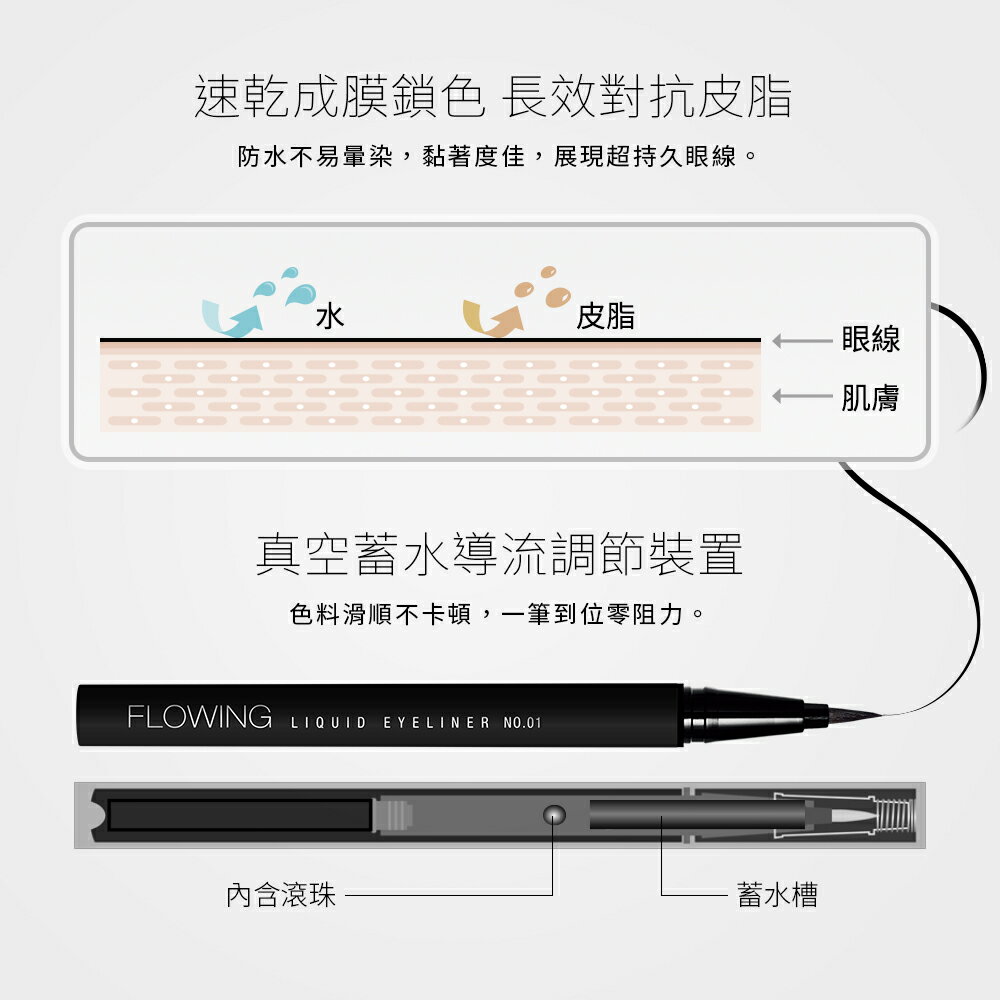 速乾成膜鎖色 長效對抗皮脂

防水不易暈染，黏著度佳，展現超持久眼線。

水

皮脂

眼線

肌膚

真空蓄水導流調節裝置

色料滑順不卡頓，一筆到位零阻力。

FLOWING LIQUID EYELINER NO.01

內含滾珠

蓄水槽