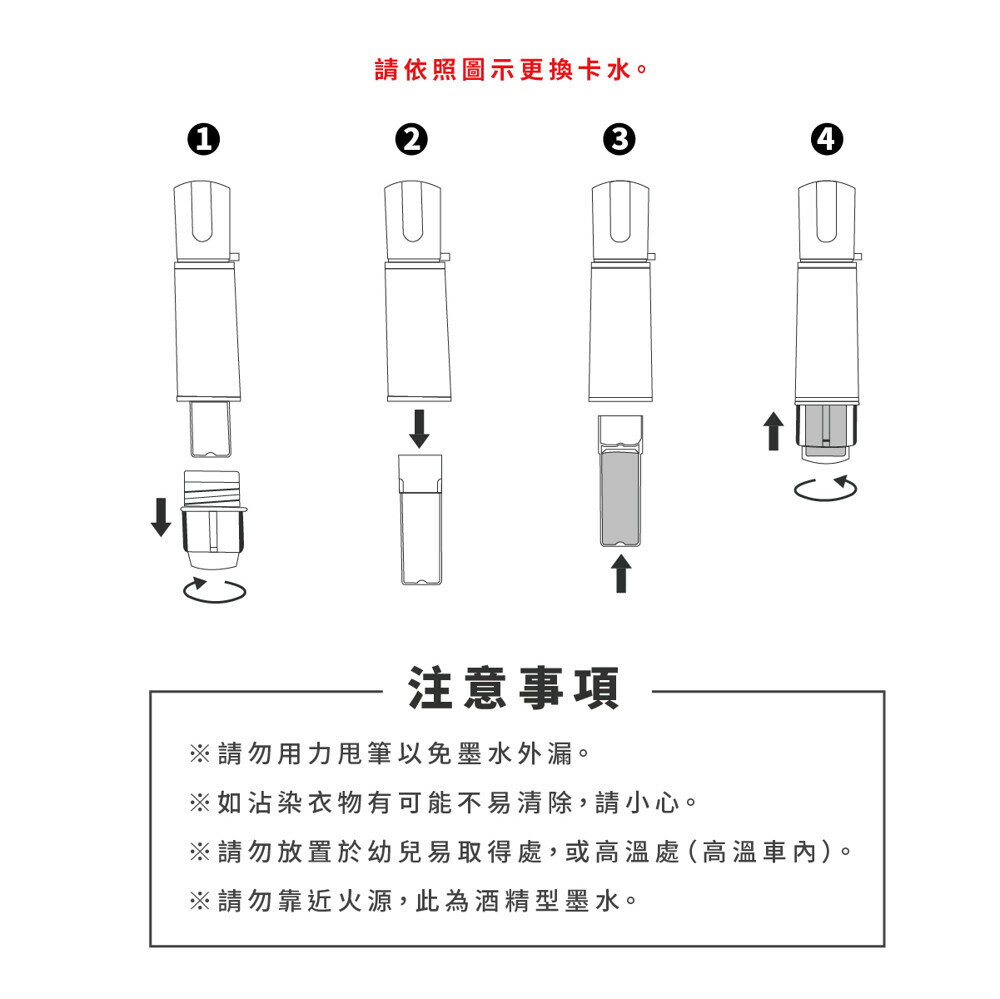 請依照圖示更換卡水。

❶

❷

❸

❹

注意事項

※請勿用力甩筆以免墨水外漏。

※如沾染衣物有可能不易清除，請小心。

※請勿放置於幼兒易取得處，或高溫處（高溫車內）。

※請勿靠近火源，此為酒精型墨水。