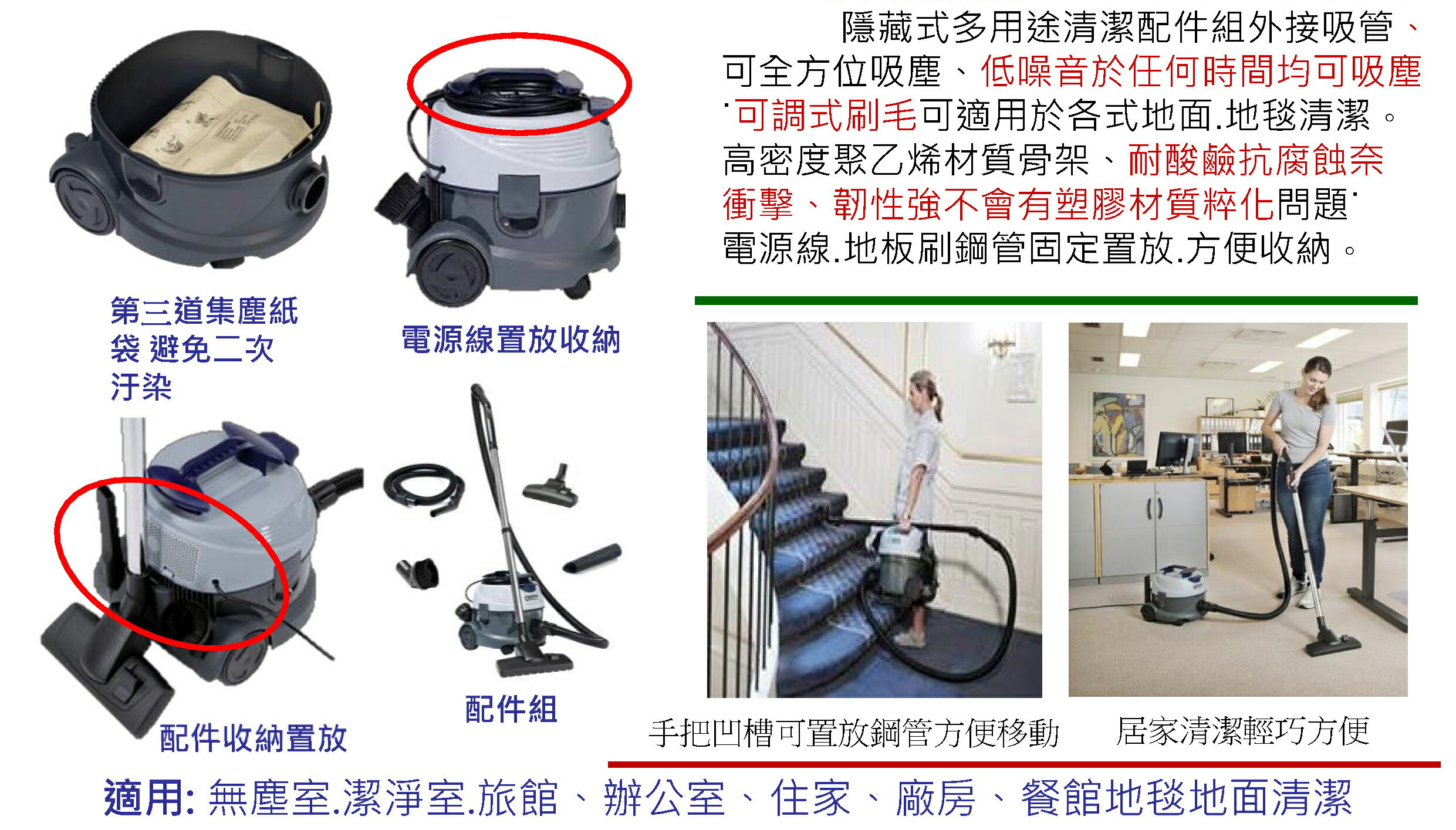 隱藏式多用途清潔配件組外接吸管、可全方位吸塵、低噪音於任何時間均可吸塵˙可調式刷毛可適用於各式地面.地毯清潔。高密度聚乙烯材質骨架、耐酸鹼抗腐蝕奈衝擊、韌性強不會有塑膠材質粹化問題˙電源線.地板刷鋼管固定置放.方便收納。

第三道集塵紙袋 避免二次汙染

電源線置放收納

配件收納置放

配件組

手把凹槽可置放鋼管方便移動

居家清潔輕巧方便

適用: 無塵室.潔淨室.旅館、辦公室、住家、廠房、餐館地毯地面清潔