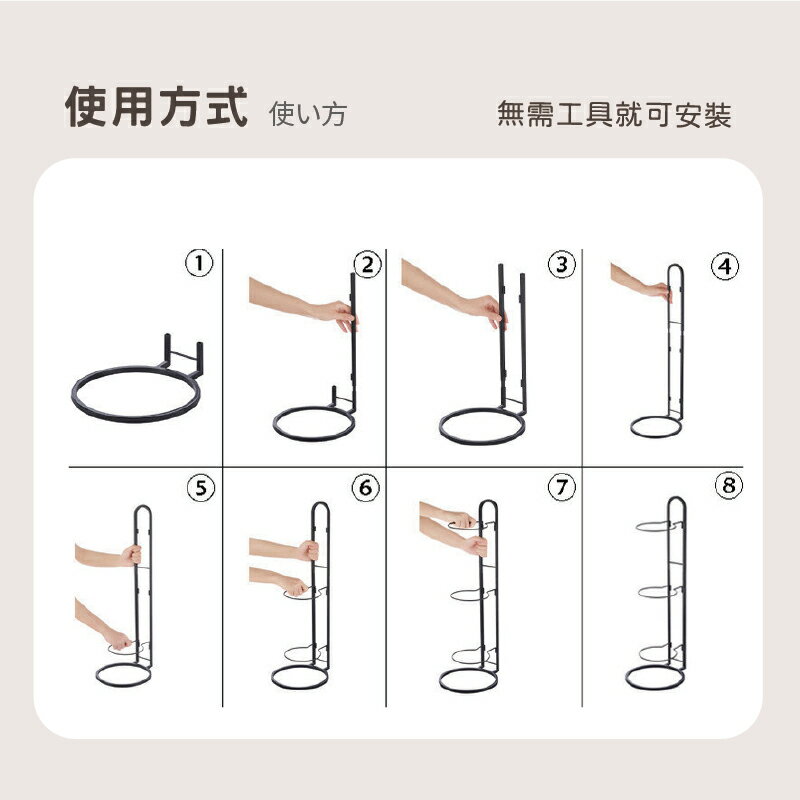 使用方式 使い方

無需工具就可安裝

①

②

③

④

⑤

⑥

⑦

⑧