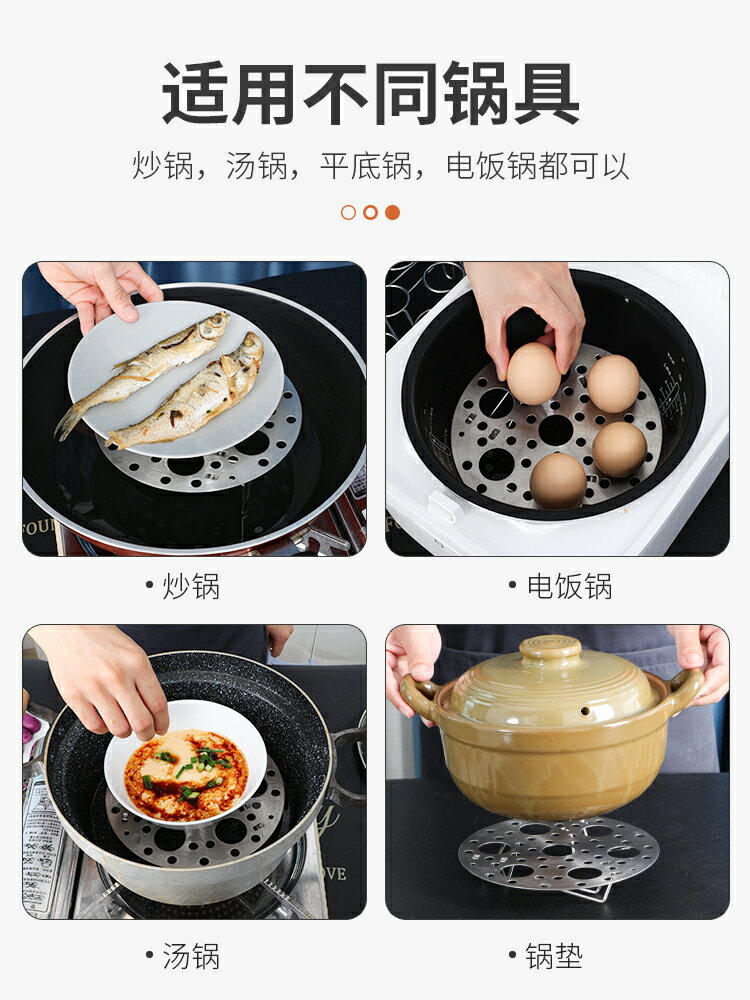 适用不同锅具

炒锅，汤锅，平底锅，电饭锅都可以

• 炒锅

• 电饭锅

• 汤锅

• 锅垫