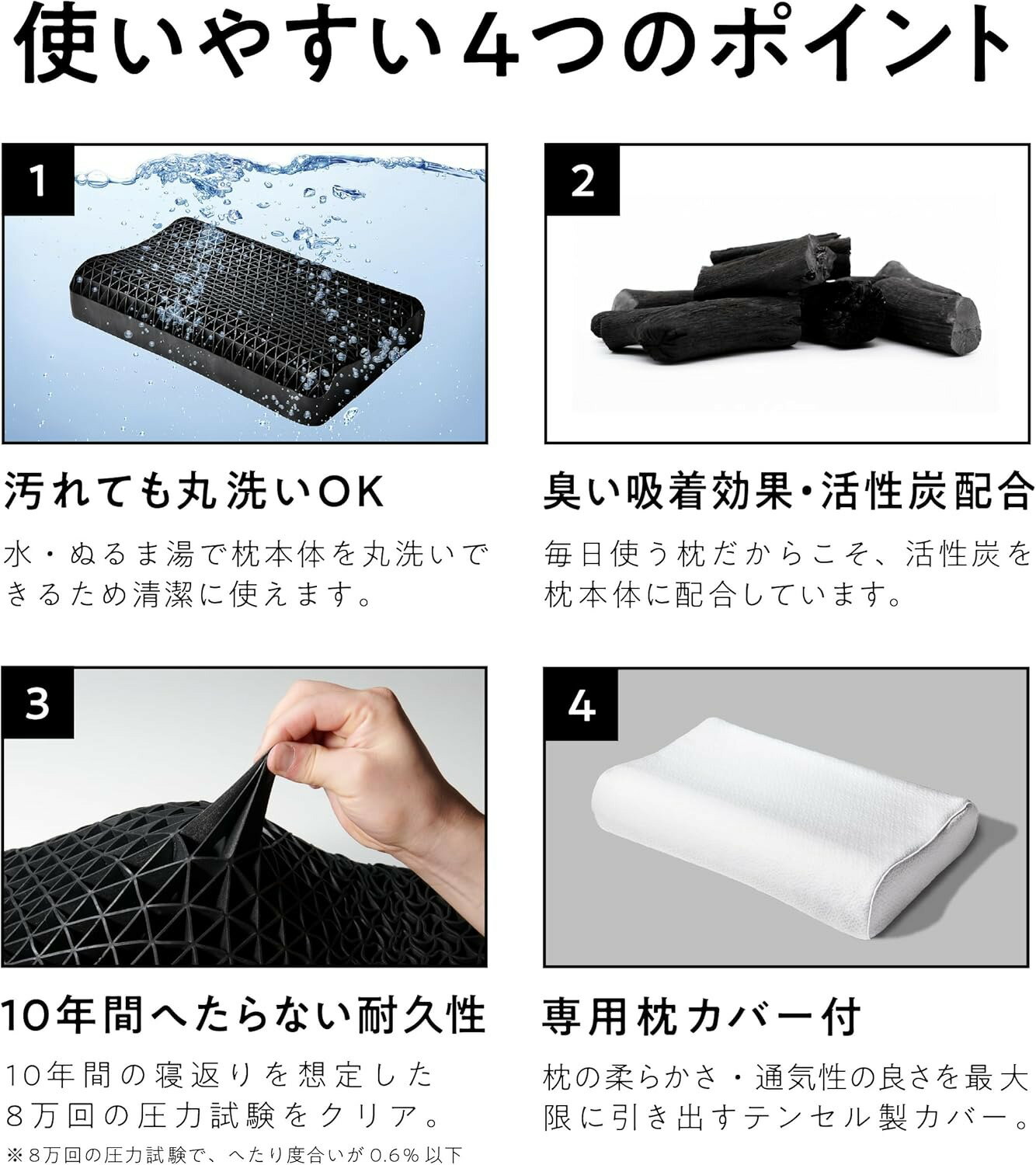 使いやすい4つのポイント

1

汚れても丸洗いOK

水・ぬるま湯で枕本体を丸洗いできるため清潔に使えます。

2

臭い吸着効果・活性炭配合

毎日使う枕だからこそ、活性炭を枕本体に配合しています。

3

10年間へたらない耐久性

10年間の寝返りを想定した8万回の圧力試験をクリア。

※8万回の圧力試験で、へたり度合いが0.6%以下

4

専用枕カバー付

枕の柔らかさ・通気性の良さを最大限に引き出すテンセル製カバー。