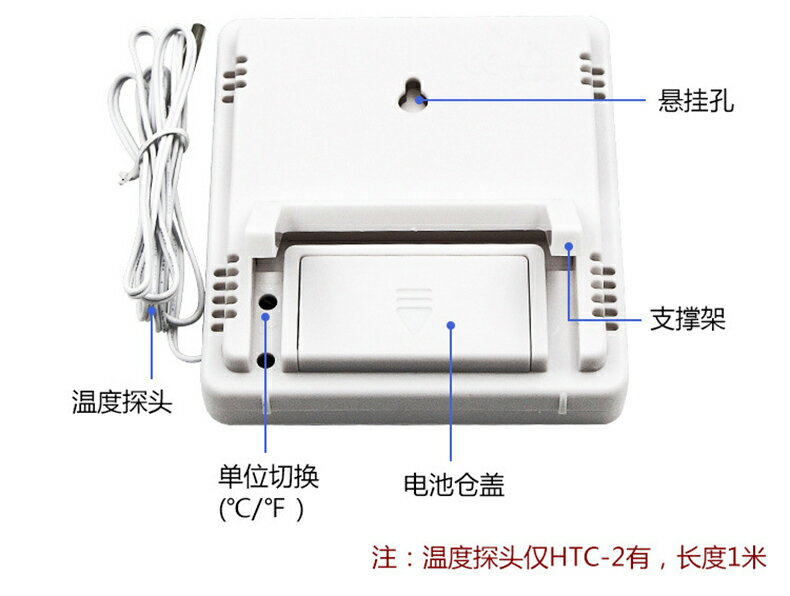 悬挂孔

支撑架

温度探头

单位切换
(℃/℉ )

电池仓盖

注：温度探头仅HTC-2有，长度1米