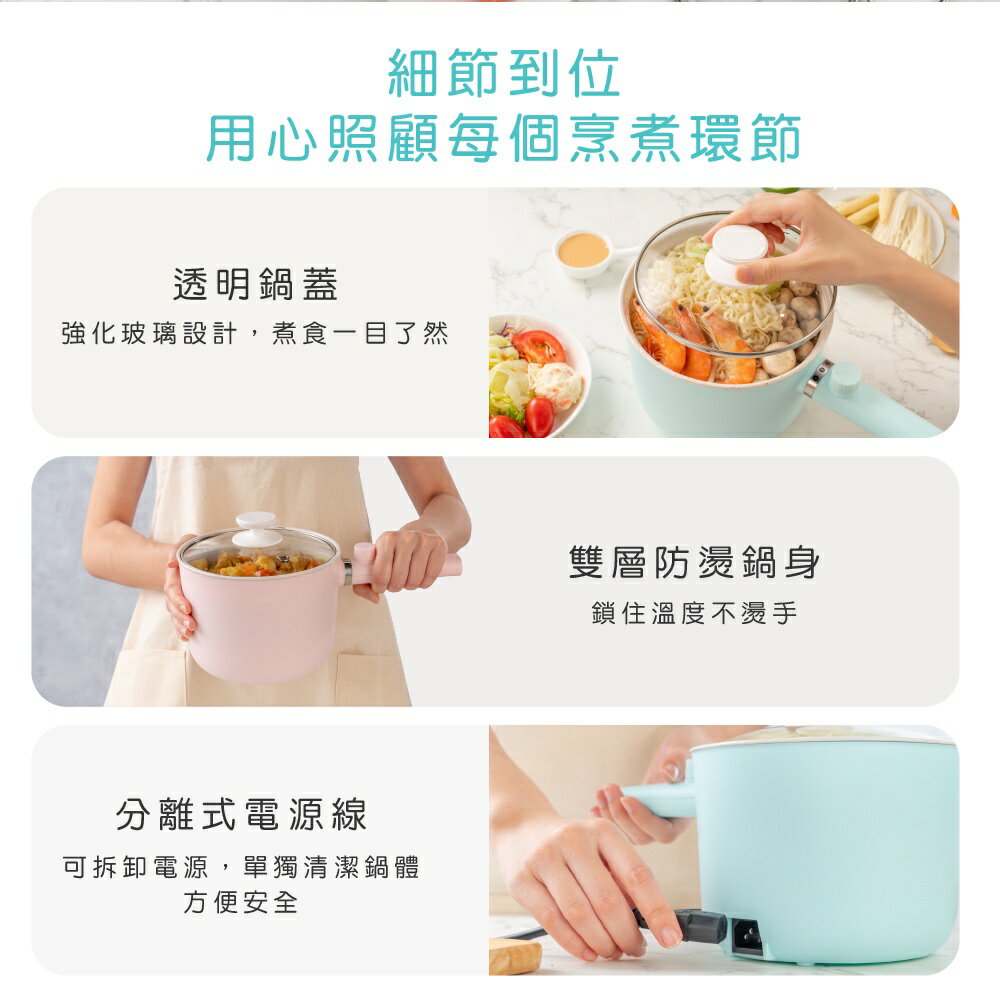 細節到位
用心照顧每個烹煮環節

透明鍋蓋
強化玻璃設計，煮食一目了然

雙層防燙鍋身
鎖住溫度不燙手

分離式電源線
可拆卸電源，單獨清潔鍋體
方便安全