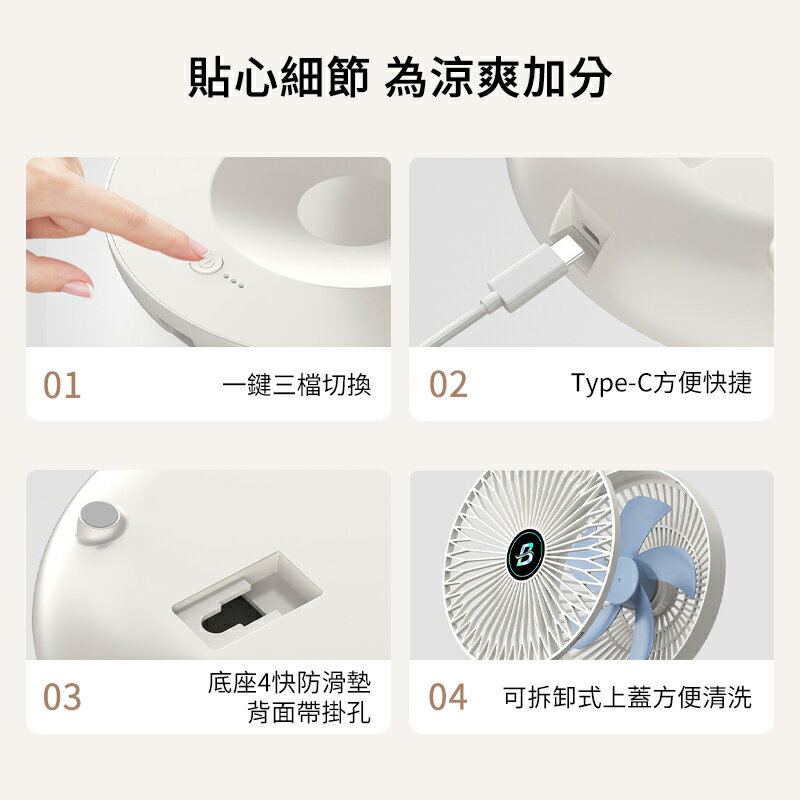 貼心細節 為涼爽加分

01 一鍵三檔切換

02 Type-C方便快捷

03 底座4快防滑墊
背面帶掛孔

04 可拆卸式上蓋方便清洗