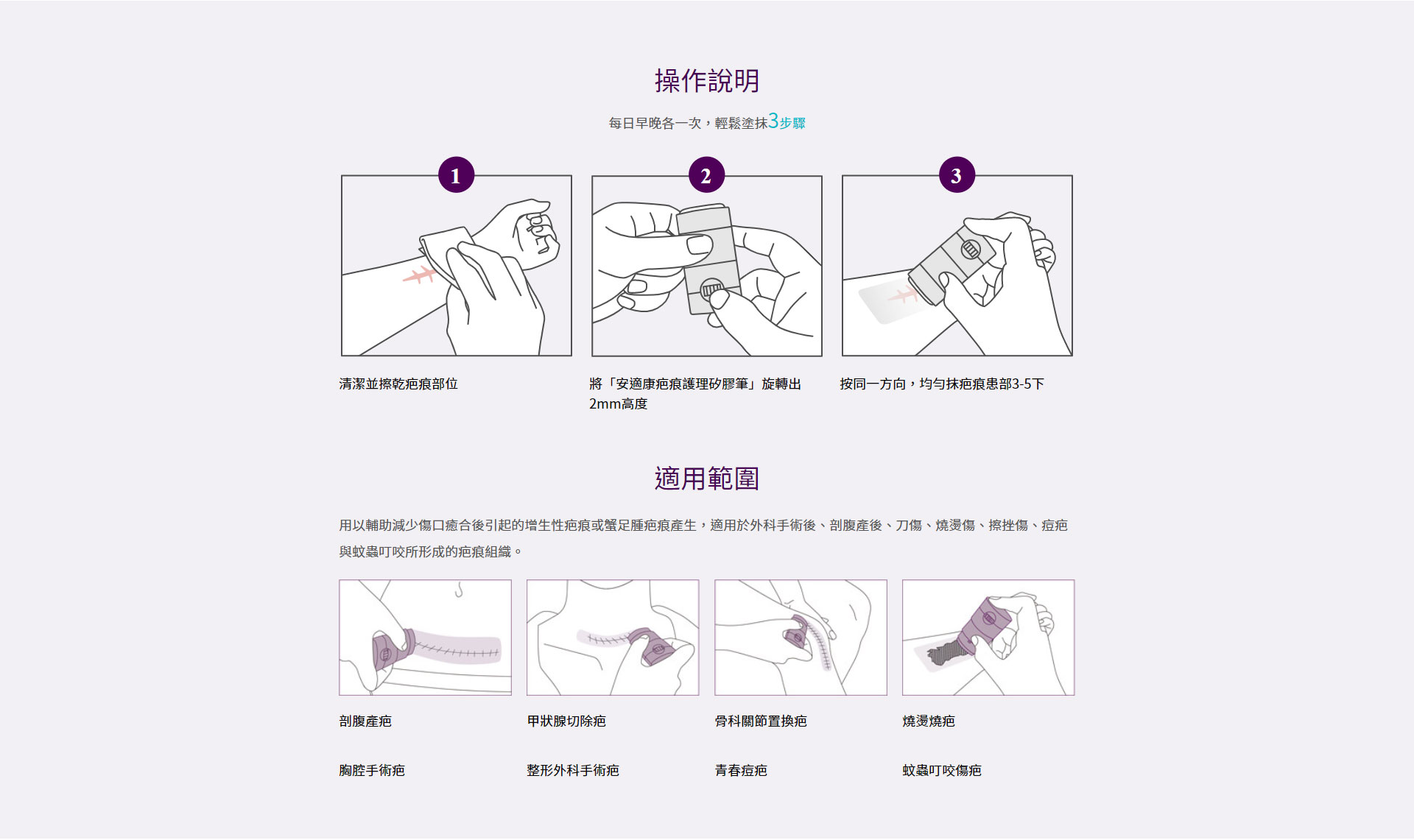 操作說明

每日早晚各一次，輕鬆塗抹3步驟

1

2

3

清潔並擦乾疤痕部位

將「安適康疤痕護理矽膠筆」旋轉出2mm高度

按同一方向，均勻抹疤痕患部3-5下

適用範圍

用以輔助減少傷口癒合後引起的增生性疤痕或蟹足腫疤痕產生，適用於外科手術後、剖腹產後、刀傷、燒燙傷、擦挫傷、痘疤與蚊蟲叮咬所形成的疤痕組織。

剖腹產疤

甲狀腺切除疤

骨科關節置換疤

燒燙燒疤

胸腔手術疤

整形外科手術疤

青春痘疤

蚊蟲叮咬傷疤