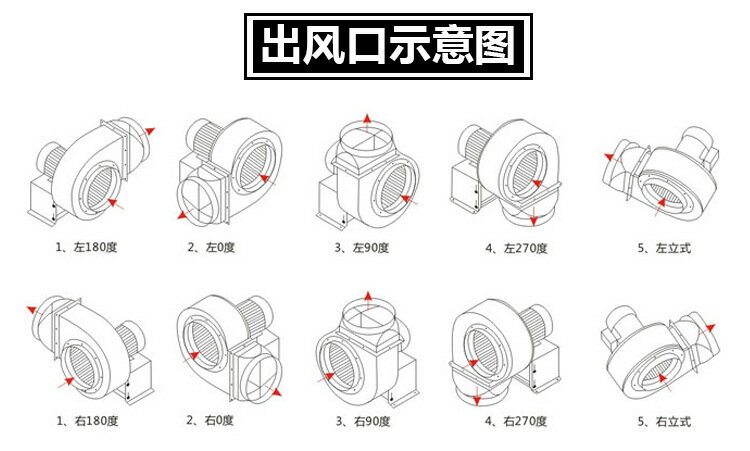 出风口示意图

1、左180度

2、左0度

3、左90度

4、左270度

5、左立式

1、右180度

2、右0度

3、右90度

4、右270度

5、右立式