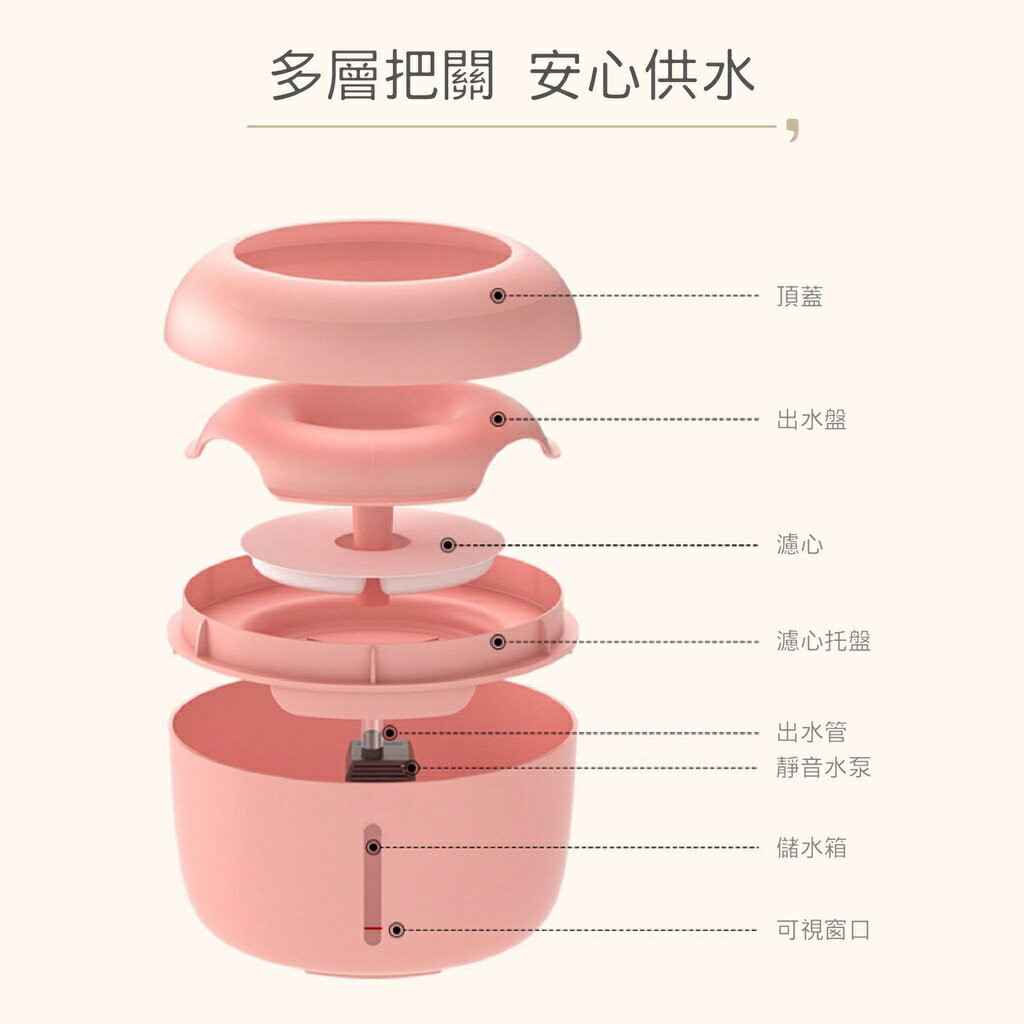 多層把關 安心供水

頂蓋

出水盤

濾心

濾心托盤

出水管

靜音水泵

儲水箱

可視窗口