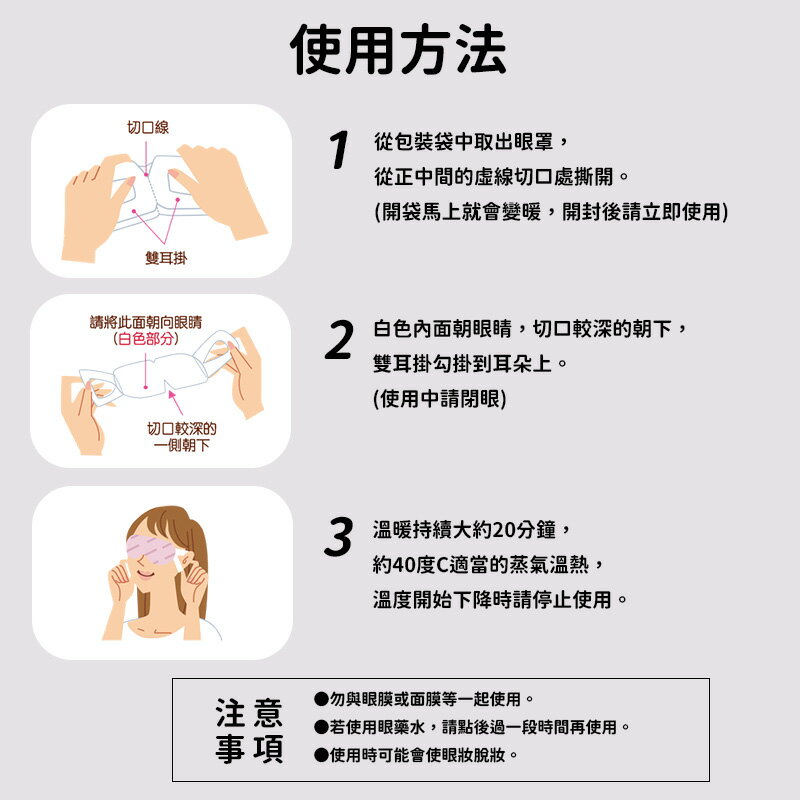 使用方法

切口線

雙耳掛

1 從包裝袋中取出眼罩，
從正中間的虛線切口處撕開。
(開袋馬上就會變暖，開封後請立即使用)

請將此面朝向眼睛
(白色部分)

切口較深的
一側朝下

2 白色內面朝眼睛，切口較深的朝下，
雙耳掛勾掛到耳朵上。
(使用中請閉眼)

3 溫暖持續大約20分鐘，
約40度C適當的蒸氣溫熱，
溫度開始下降時請停止使用。

注意事項
●勿與眼膜或面膜等一起使用。
●若使用眼藥水，請點後過一段時間再使用。
●使用時可能會使眼妝脫妝。