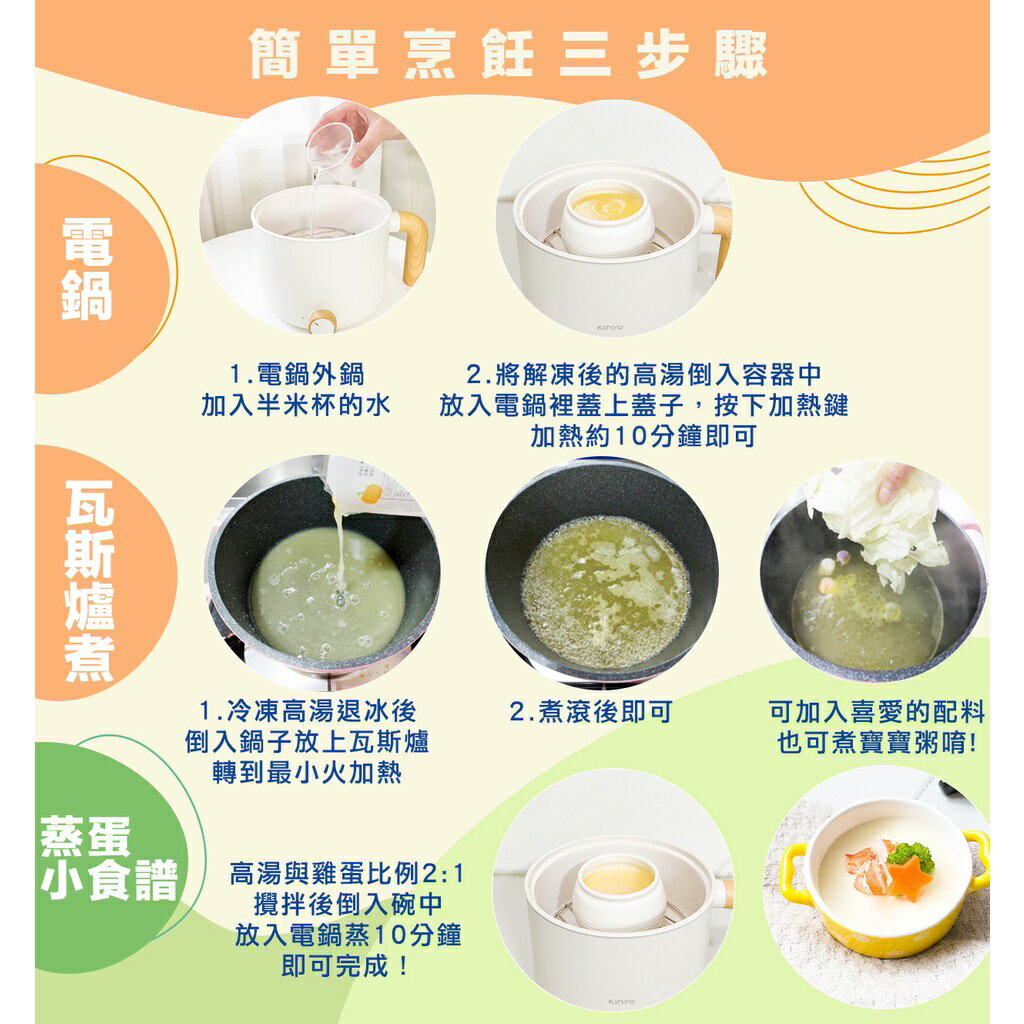 簡單烹飪三步驟

電鍋

KINYO

1.電鍋外鍋
加入半米杯的水

2.將解凍後的高湯倒入容器中
放入電鍋裡蓋上蓋子，按下加熱鍵
加熱約10分鐘即可

瓦斯爐煮

1.冷凍高湯退冰後
倒入鍋子放上瓦斯爐
轉到最小火加熱

2.煮滾後即可

可加入喜愛的配料
也可煮寶寶粥唷!

蒸蛋小食譜

高湯與雞蛋比例2:1
攪拌後倒入碗中
放入電鍋蒸10分鐘
即可完成！

KINYO