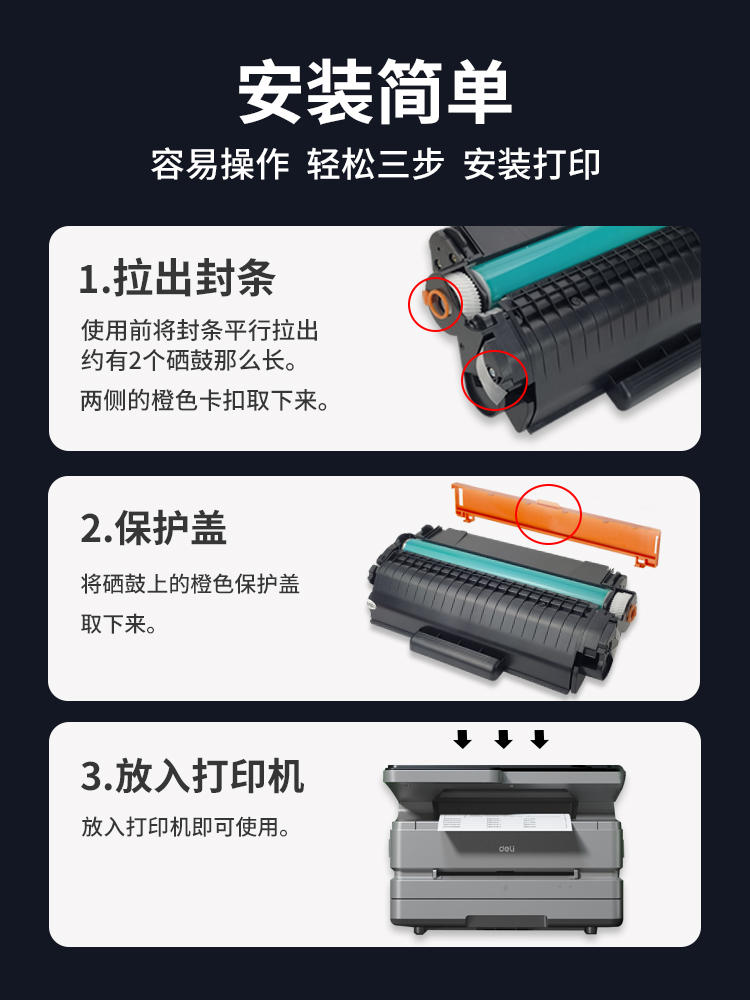 安装简单

容易操作 轻松三步 安装打印

1.拉出封条

使用前将封条平行拉出约有2个硒鼓那么长。
两侧的橙色卡扣取下来。

2.保护盖

将硒鼓上的橙色保护盖取下来。

3.放入打印机

放入打印机即可使用。

deli