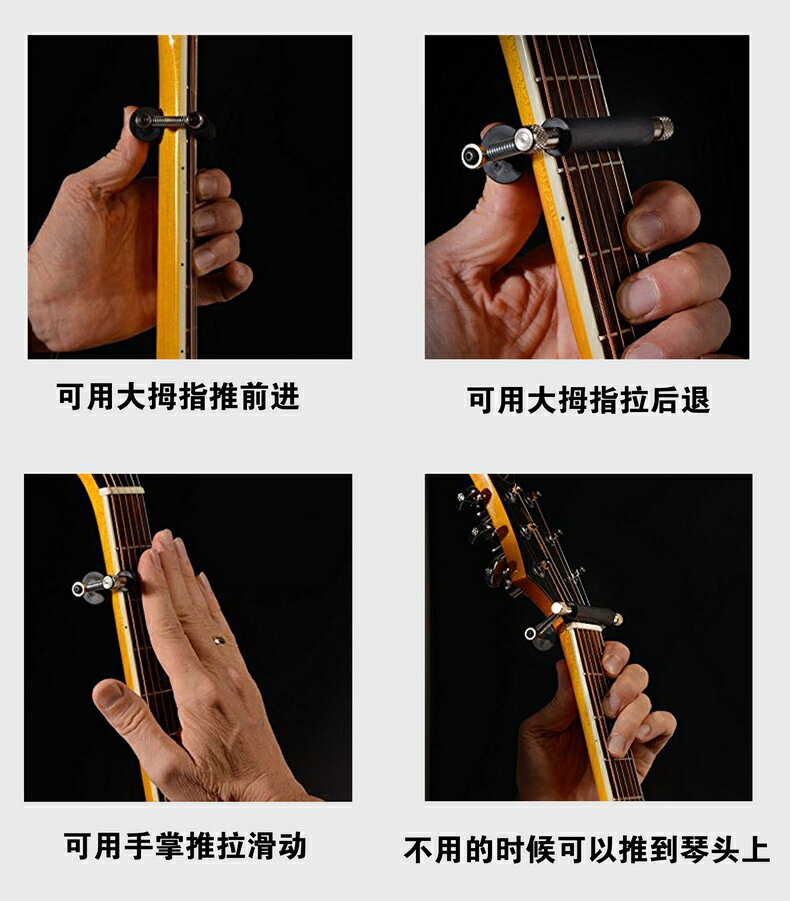 可用大拇指推前进

可用大拇指拉后退

可用手掌推拉滑动

不用的时候可以推到琴头上