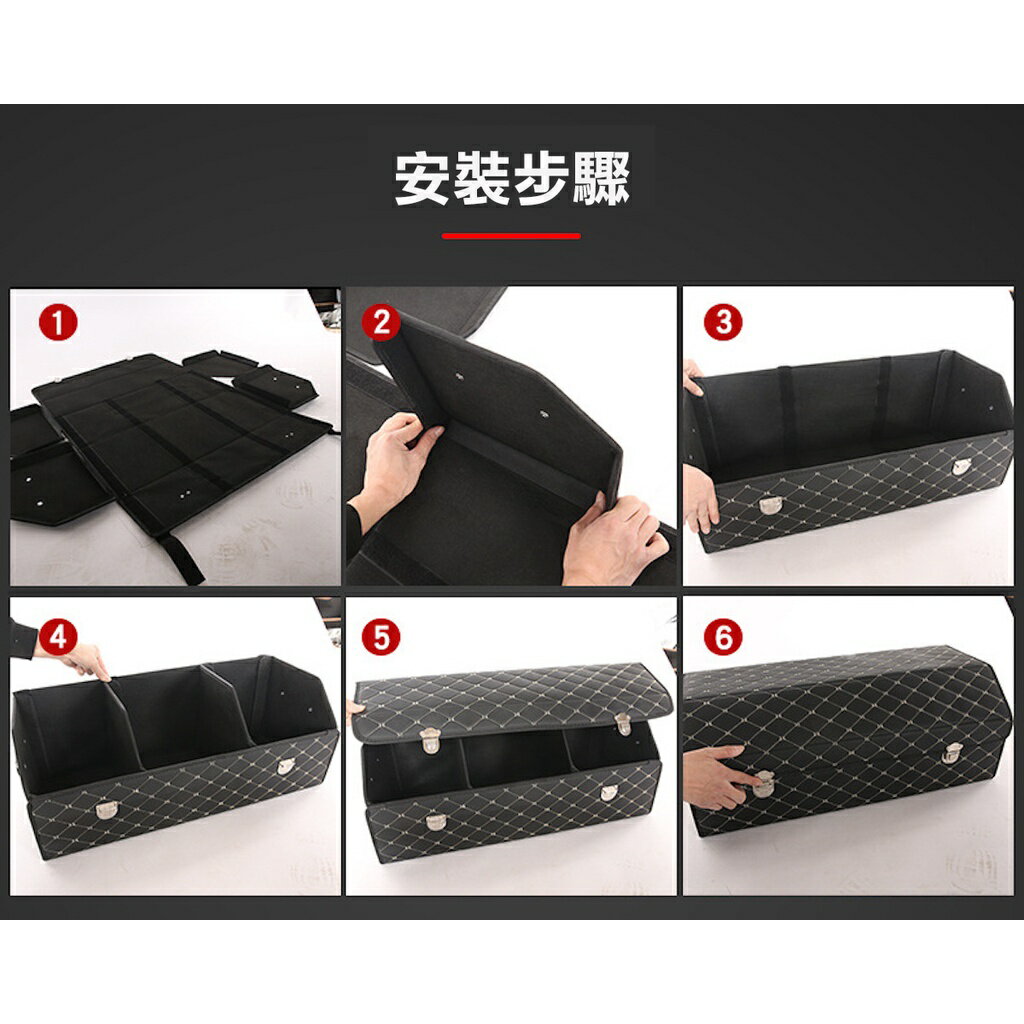 安裝步驟

1

2

3

4

5

6