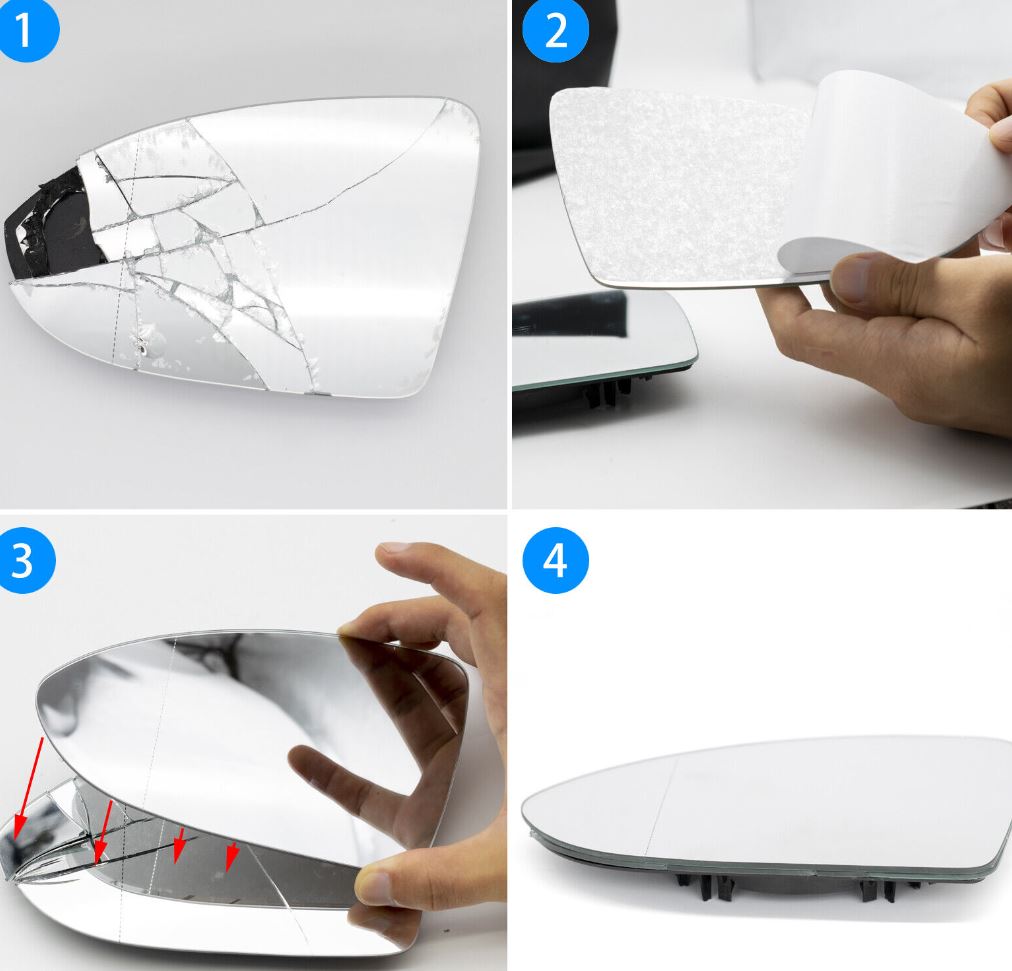 1

2

3

4