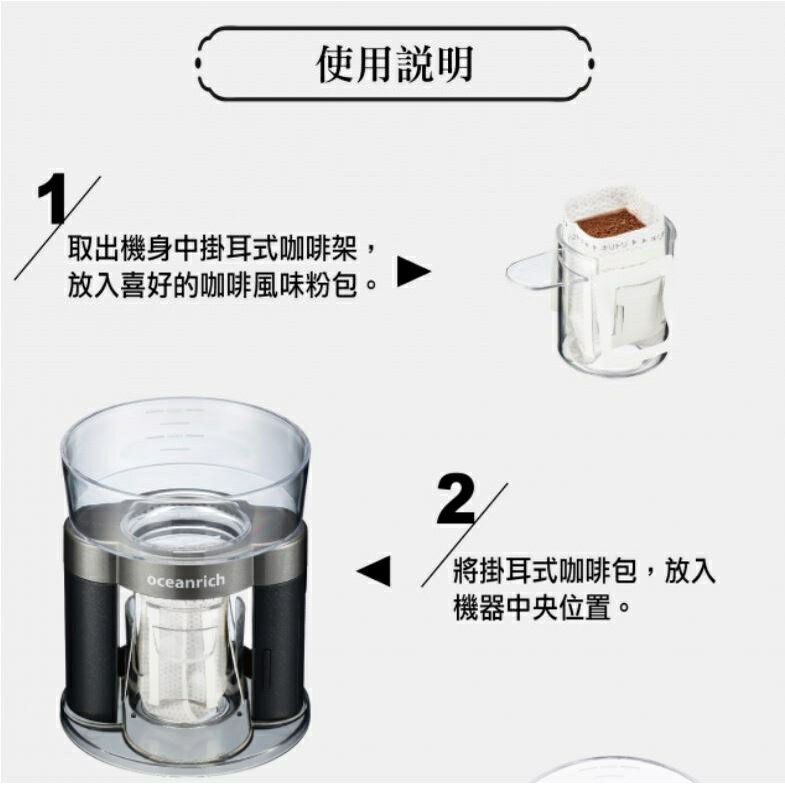 使用說明

1

取出機身中掛耳式咖啡架，放入喜好的咖啡風味粉包。

oceanrich

2

將掛耳式咖啡包，放入機器中央位置。