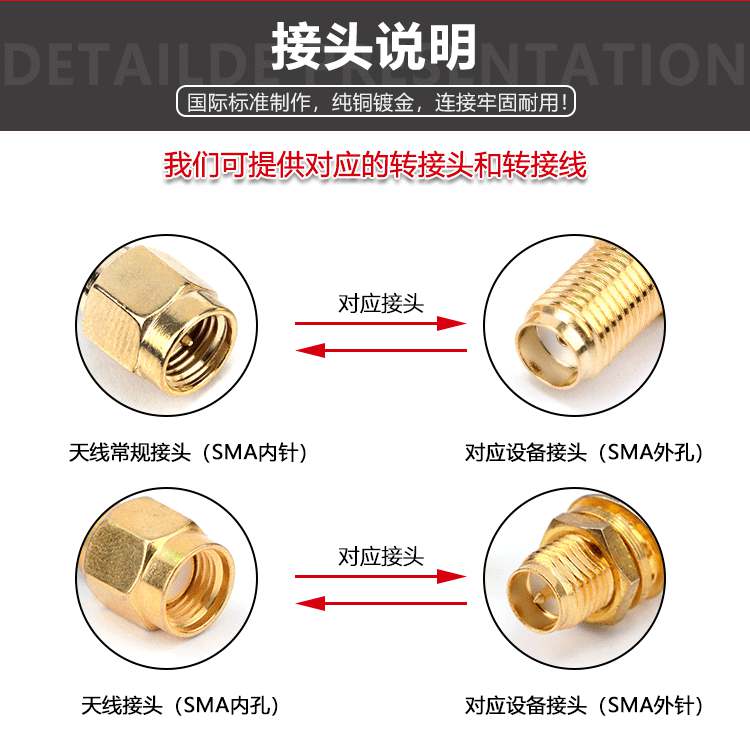 DETAILDE PRESENTATION
接头说明
国际标准制作，纯铜镀金，连接牢固耐用！

我们可提供对应的转接头和转接线

对应接头

天线常规接头（SMA内针）

对应设备接头（SMA外孔）

对应接头

天线接头（SMA内孔）

对应设备接头（SMA外针）