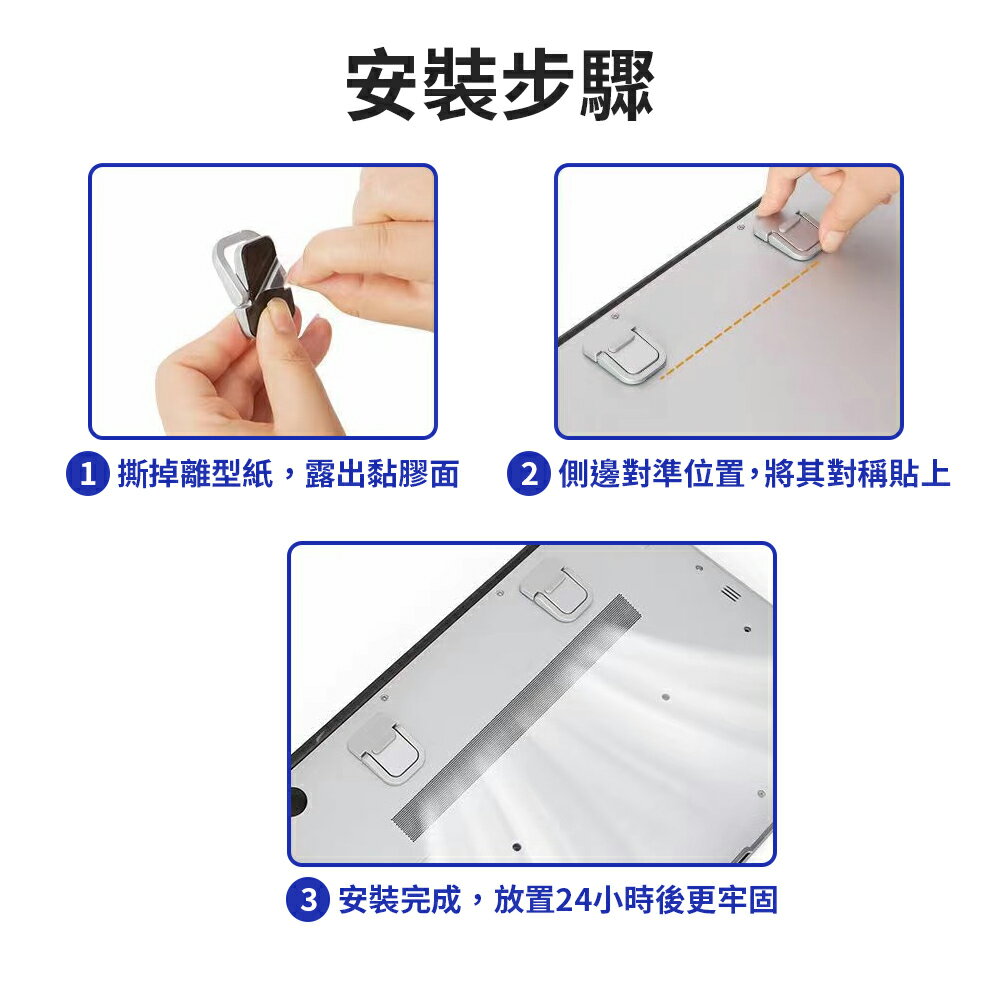 安裝步驟

1 撕掉離型紙，露出黏膠面

2 側邊對準位置，將其對稱貼上

3 安裝完成，放置24小時後更牢固