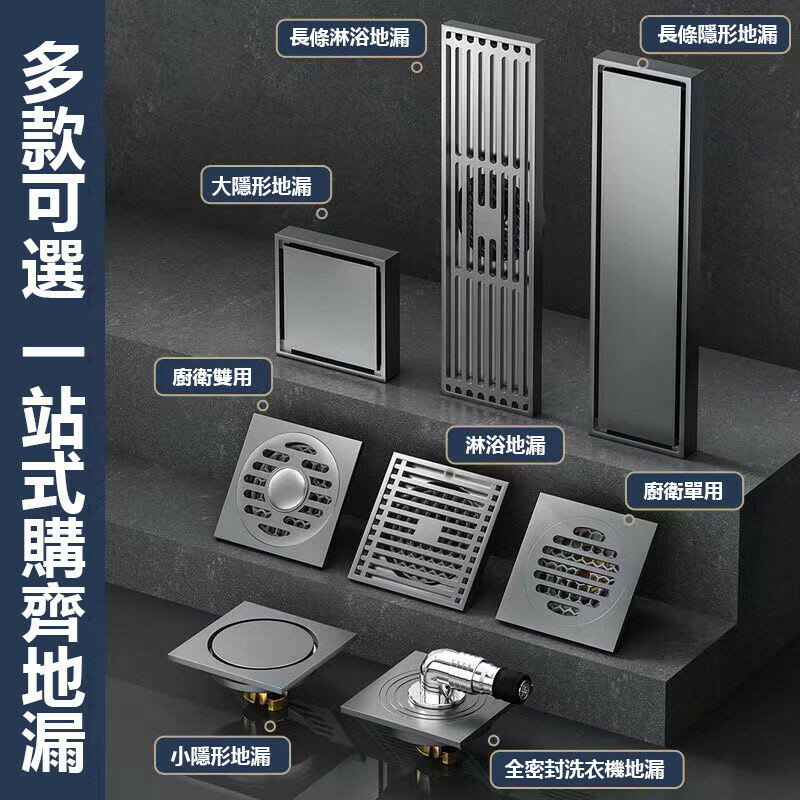 多款可選 一站式購齊地漏

長條淋浴地漏

長條隱形地漏

大隱形地漏

廚衛雙用

淋浴地漏

廚衛單用

小隱形地漏

全密封洗衣機地漏