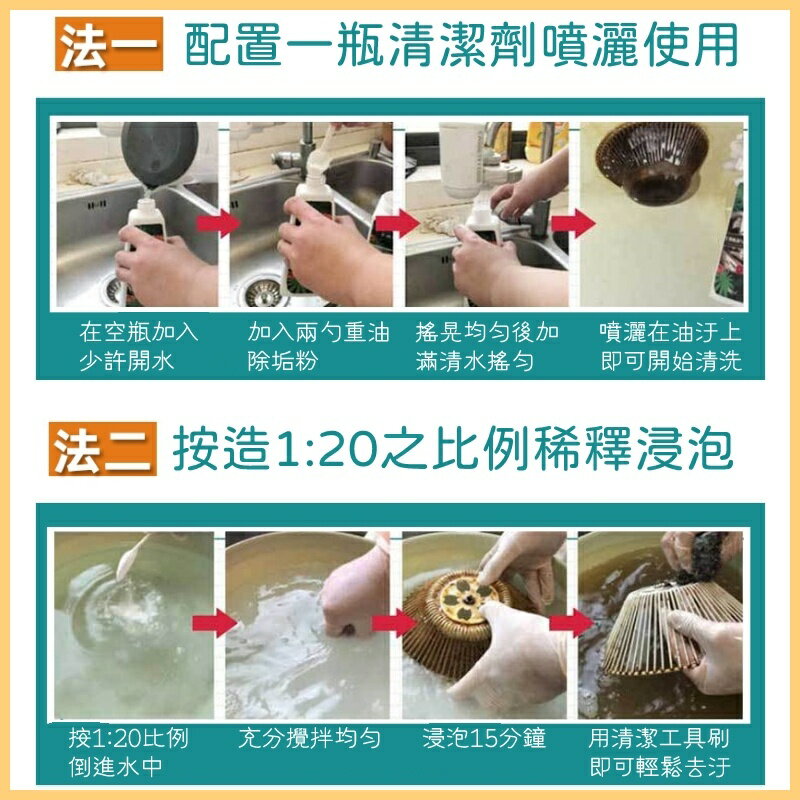 法一 配置一瓶清潔劑噴灑使用

在空瓶加入少許開水

加入兩勺重油除垢粉

搖晃均勻後加滿清水搖勻

噴灑在油汙上即可開始清洗

法二 按造1:20之比例稀釋浸泡

按1:20比例倒進水中

充分攪拌均勻

浸泡15分鐘

用清潔工具刷即可輕鬆去汙