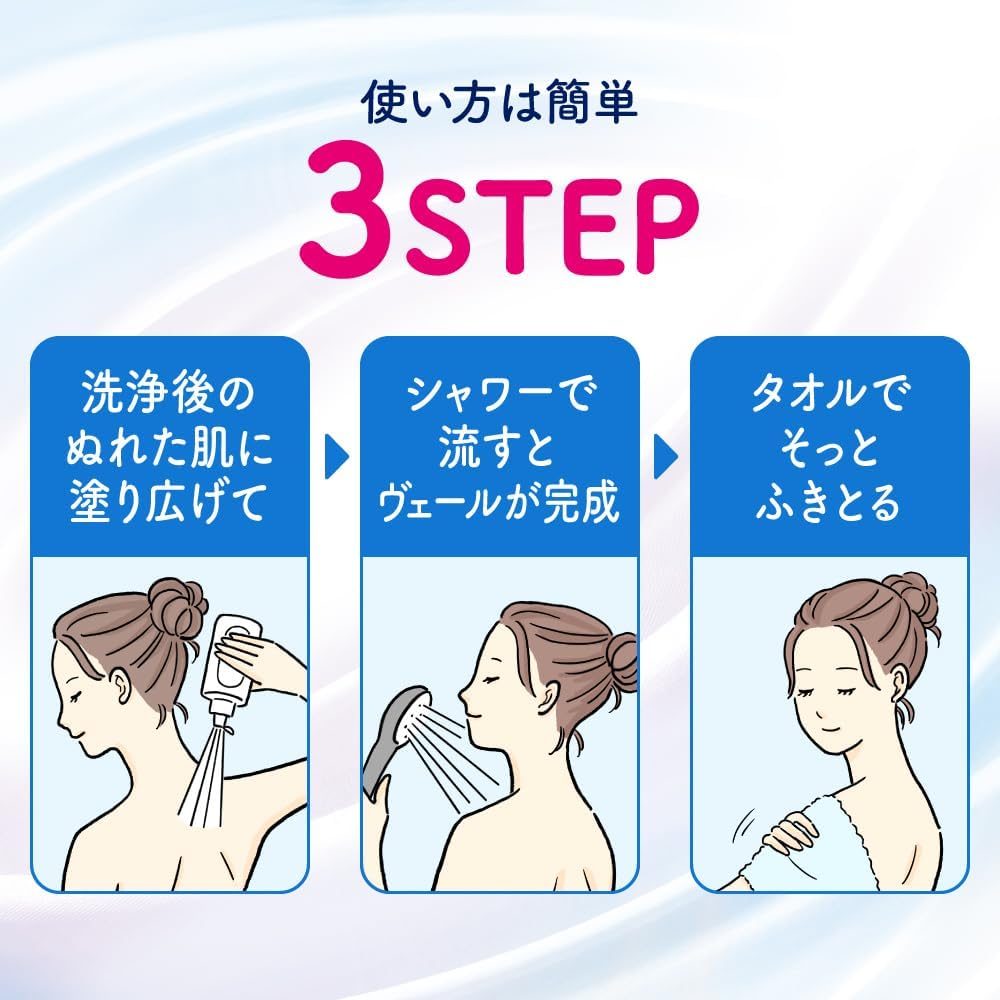 使い方は簡単
3STEP

洗浄後の
ぬれた肌に
塗り広げて

シャワーで
流すと
ヴェールが完成

タオルで
そっと
ふきとる