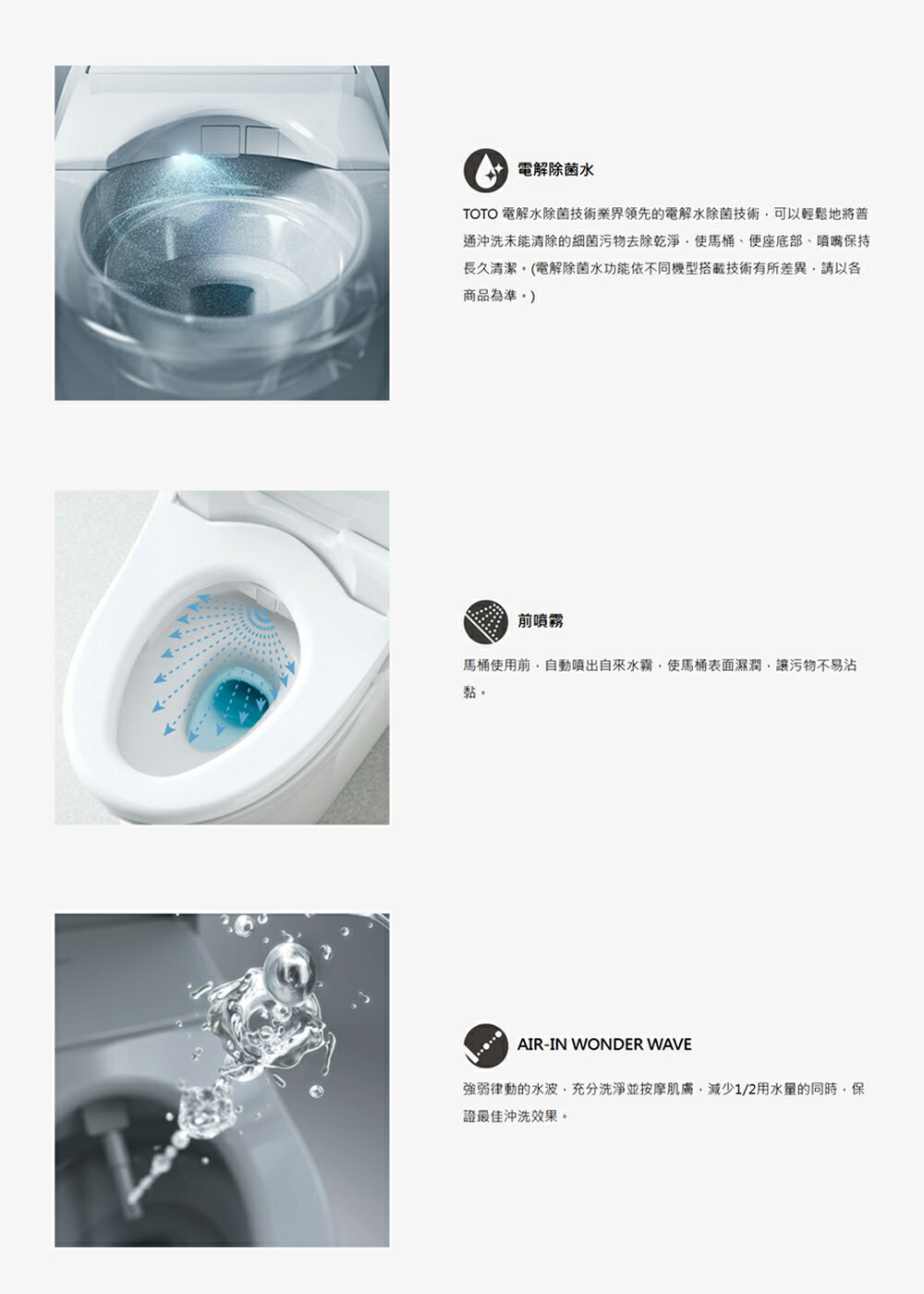 電解除菌水

TOTO 電解水除菌技術業界領先的電解水除菌技術，可以輕鬆地將普通沖洗未能清除的細菌污物去除乾淨，使馬桶、便座底部、噴嘴保持長久清潔。(電解除菌水功能依不同機型搭載技術有所差異，請以各商品為準。)

前噴霧

馬桶使用前，自動噴出自來水霧，使馬桶表面濕潤，讓污物不易沾黏。

AIR-IN WONDER WAVE

強弱律動的水波，充分洗淨並按摩肌膚，減少1/2用水量的同時，保證最佳沖洗效果。