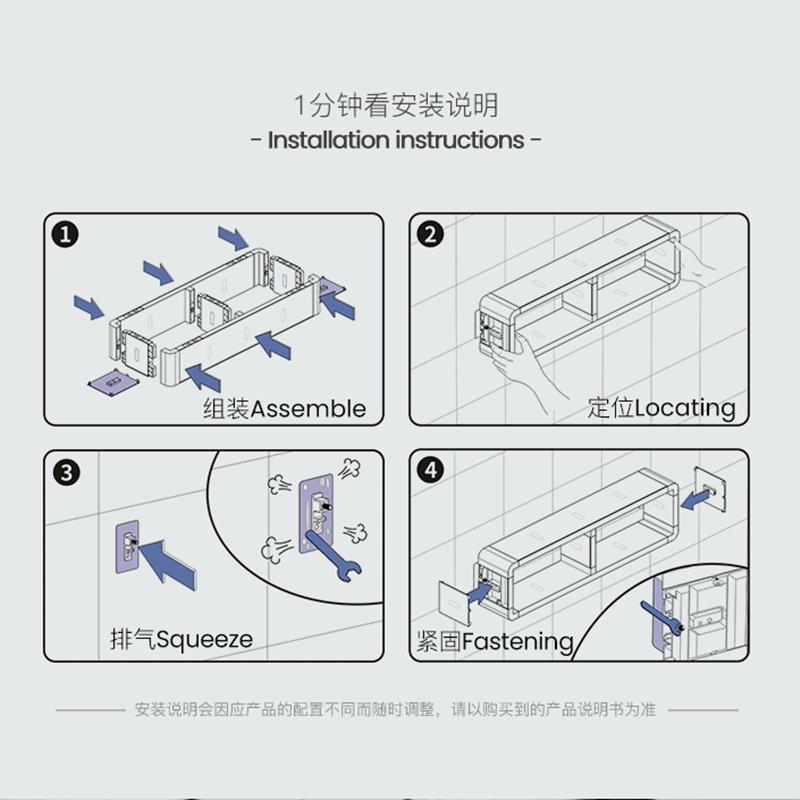 1分钟看安装说明
- Installation instructions -

1
组装Assemble

2
定位Locating

3
排气Squeeze

4
紧固Fastening

安装说明会因应产品的配置不同而随时调整，请以购买到的产品说明书为准