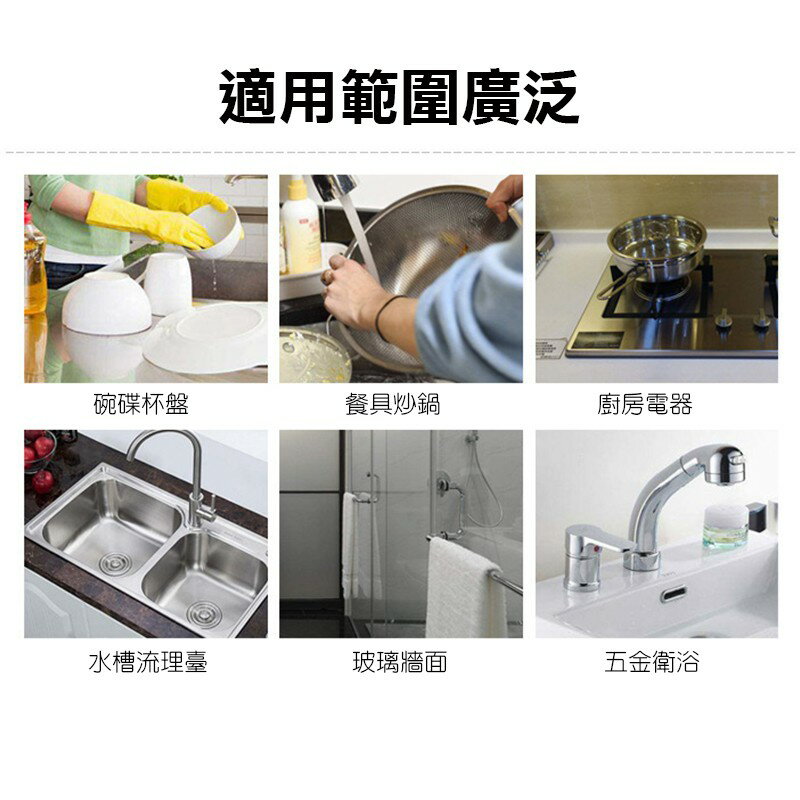 適用範圍廣泛

碗碟杯盤

餐具炒鍋

廚房電器

水槽流理臺

玻璃牆面

五金衛浴