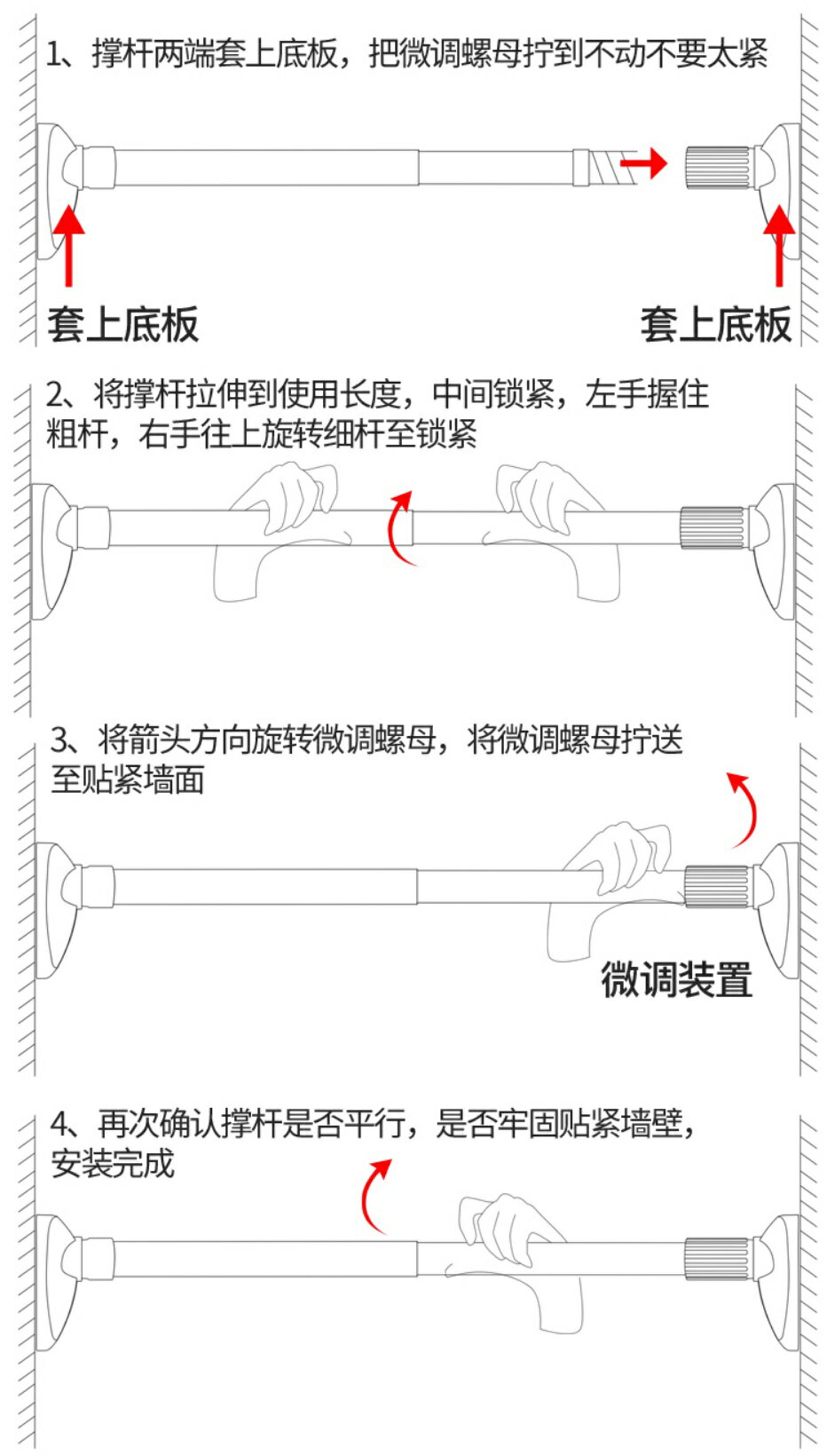 1、撑杆两端套上底板，把微调螺母拧到不动不要太紧

套上底板

套上底板

2、将撑杆拉伸到使用长度，中间锁紧，左手握住粗杆，右手往上旋转细杆至锁紧

3、将箭头方向旋转微调螺母，将微调螺母拧送至贴紧墙面

微调装置

4、再次确认撑杆是否平行，是否牢固贴紧墙壁，安装完成