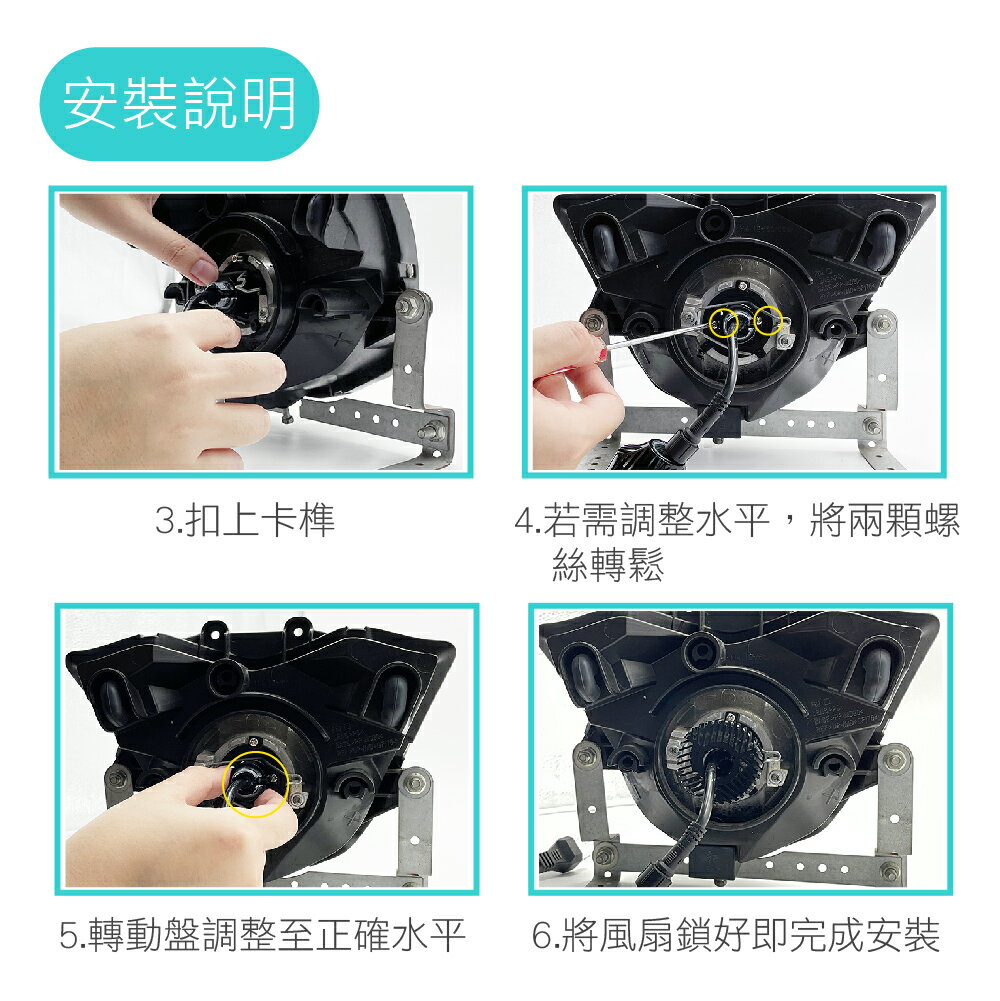 安裝說明

3.扣上卡榫

4.若需調整水平，將兩顆螺絲轉鬆

5.轉動盤調整至正確水平

6.將風扇鎖好即完成安裝