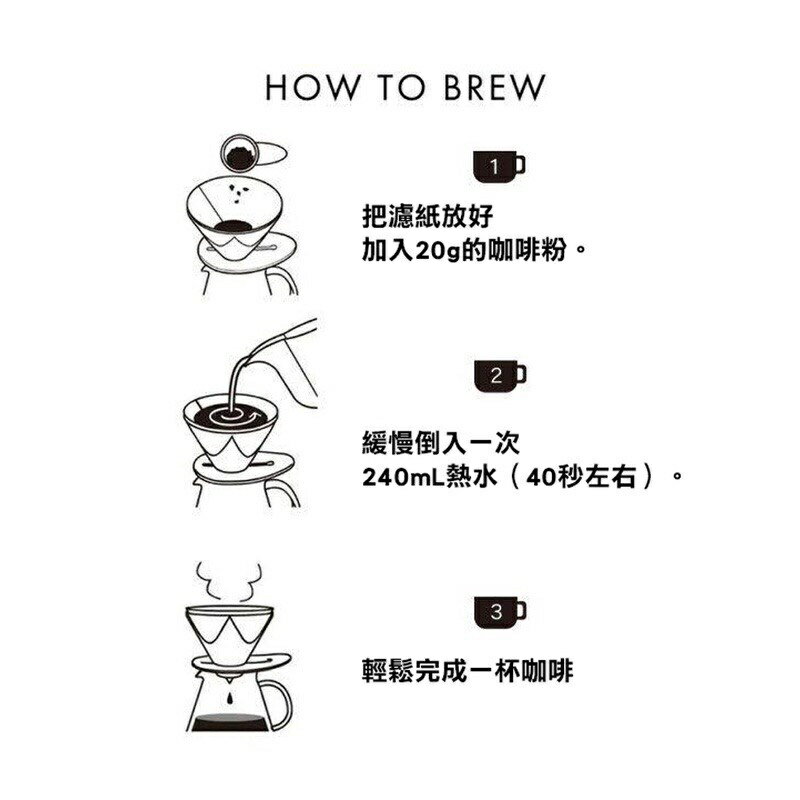 HOW TO BREW

1

把濾紙放好
加入20g的咖啡粉。

2

緩慢倒入一次
240mL熱水（40秒左右）。

3

輕鬆完成一杯咖啡