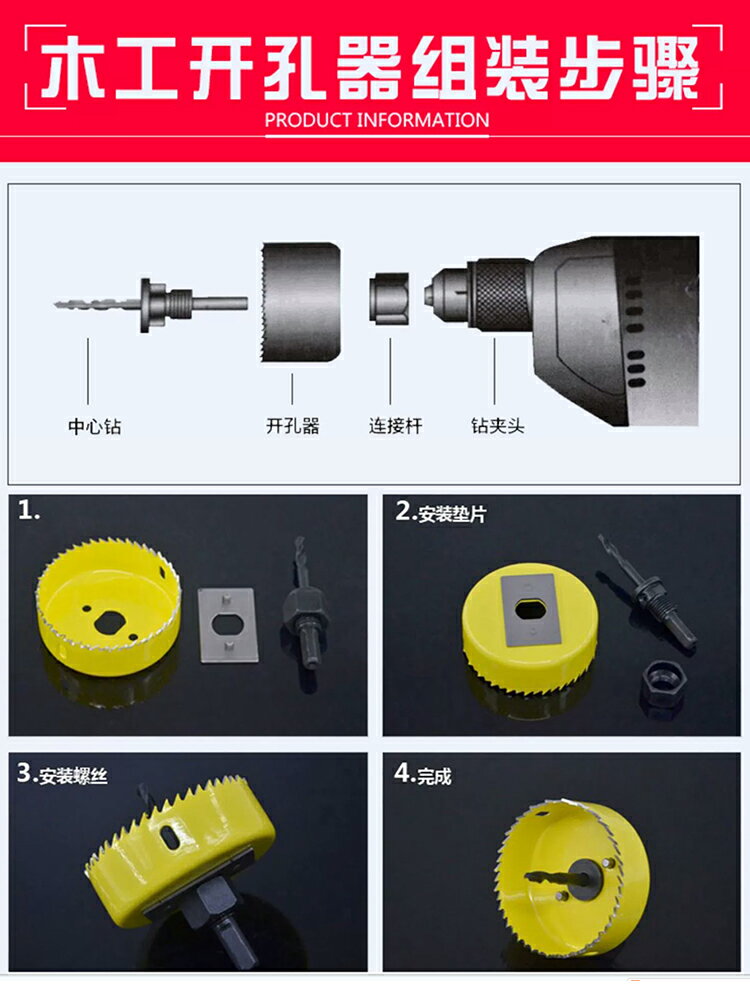 木工开孔器组装步骤
PRODUCT INFORMATION

中心钻
开孔器
连接杆
钻夹头

1.

2.安装垫片

3.安装螺丝

4.完成