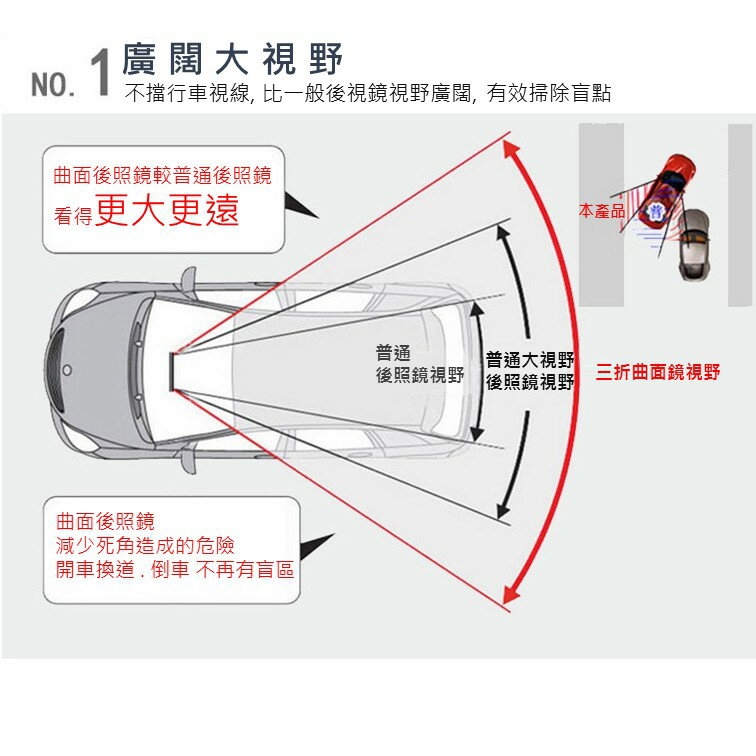 NO. 1 廣闊大視野
不擋行車視線, 比一般後視鏡視野廣闊, 有效掃除盲點

曲面後照鏡較普通後照鏡
看得更大更遠

本產品

普

普通
後照鏡視野

普通大視野
後照鏡視野

三折曲面鏡視野

曲面後照鏡
減少死角造成的危險
開車換道 . 倒車 不再有盲區