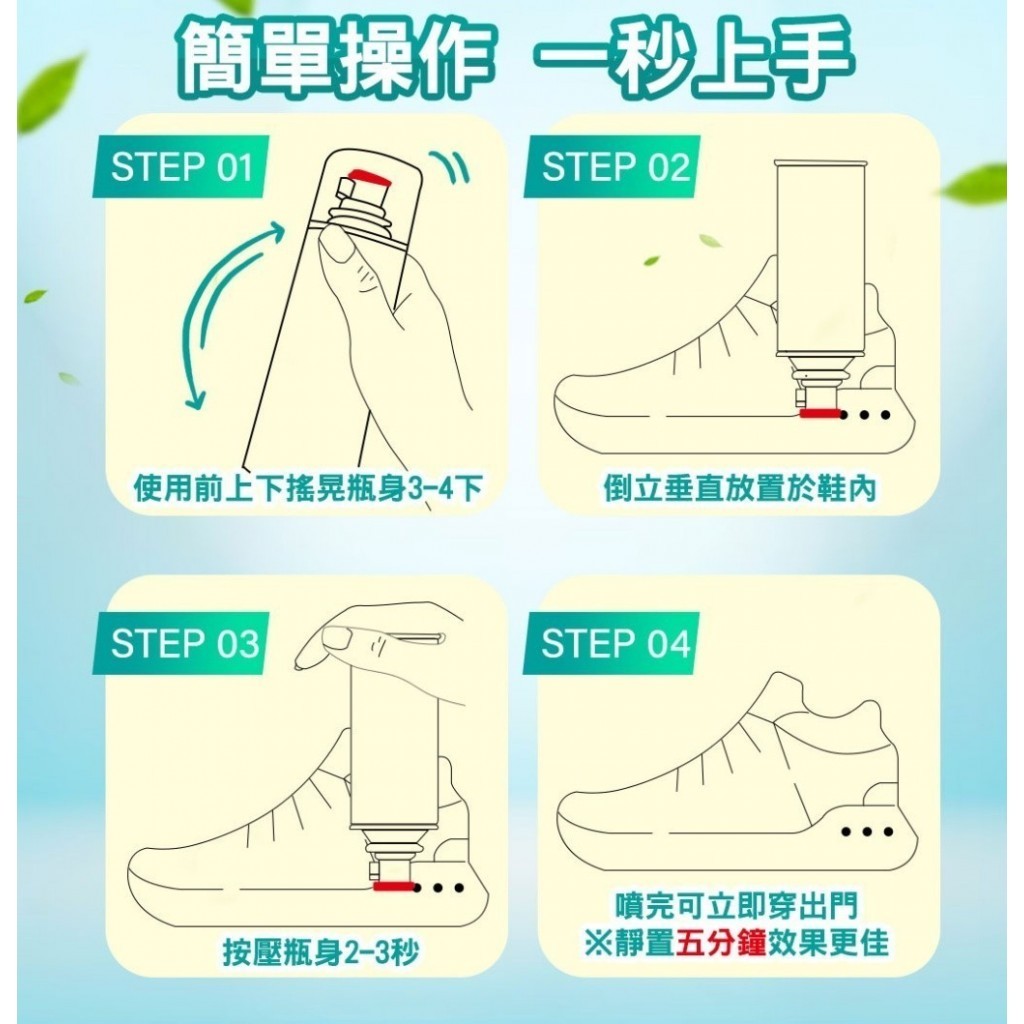 簡單操作 一秒上手

STEP 01
使用前上下搖晃瓶身3-4下

STEP 02
倒立垂直放置於鞋內

STEP 03
按壓瓶身2-3秒

STEP 04
噴完可立即穿出門
※靜置五分鐘效果更佳