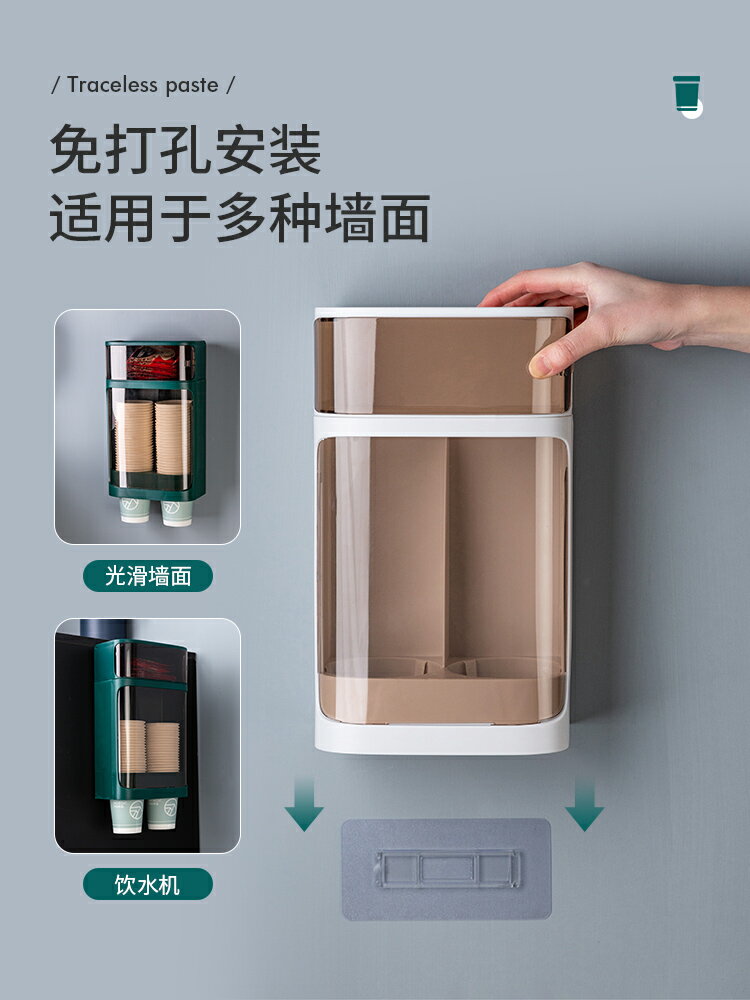 / Traceless paste /

免打孔安装
适用于多种墙面

光滑墙面

饮水机