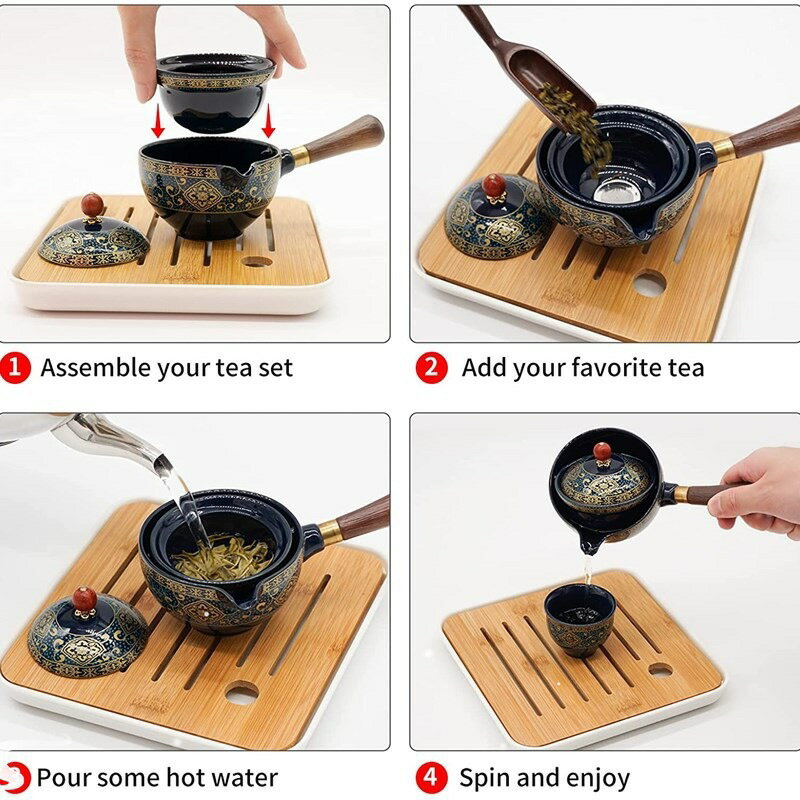 1 Assemble your tea set

2 Add your favorite tea

3 Pour some hot water

4 Spin and enjoy