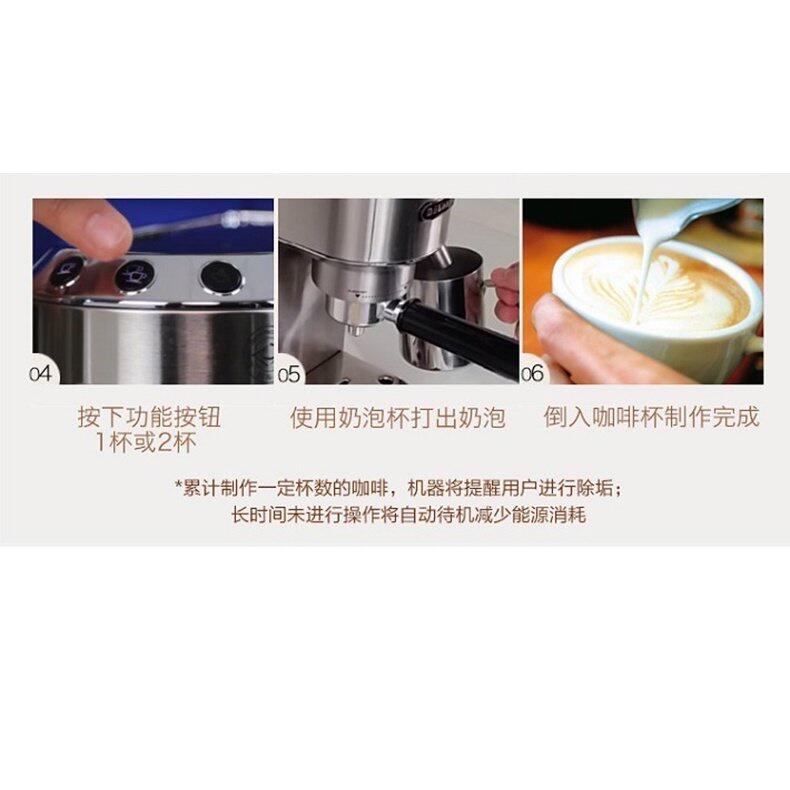 04

按下功能按钮
1杯或2杯

05

使用奶泡杯打出奶泡

06

倒入咖啡杯制作完成

*累计制作一定杯数的咖啡，机器将提醒用户进行除垢；
长时间未进行操作将自动待机减少能源消耗