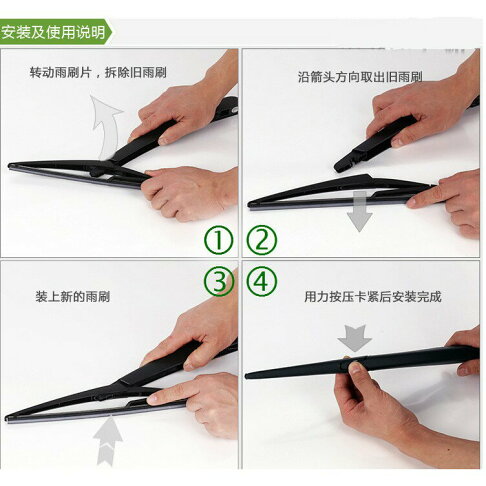 安装及使用说明

转动雨刷片，拆除旧雨刷

①

沿箭头方向取出旧雨刷

②

③

装上新的雨刷

④

用力按压卡紧后安装完成