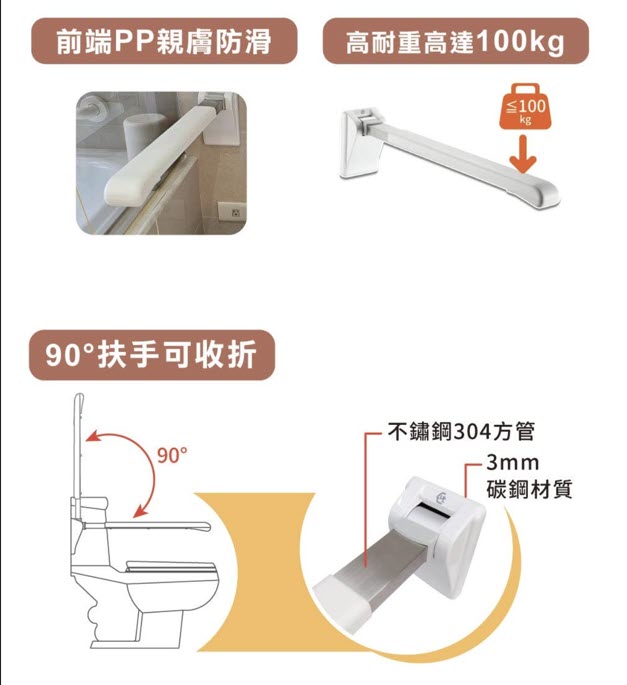 前端PP親膚防滑

高耐重高達100kg

≦100
kg

90°扶手可收折

90°

不鏽鋼304方管

3mm
碳鋼材質