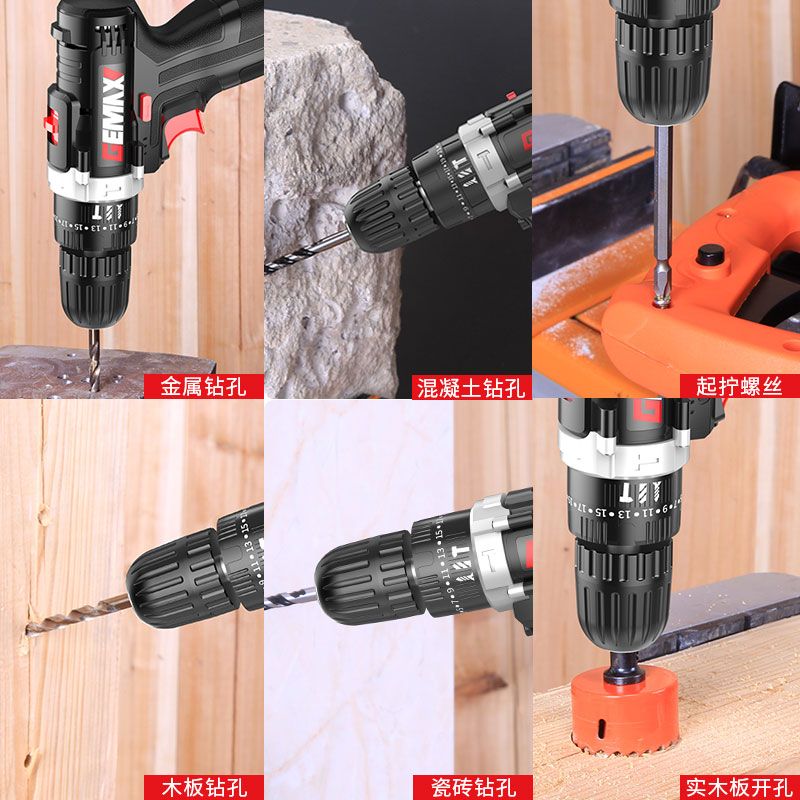 GEMAX

金属钻孔

混凝土钻孔

起拧螺丝

木板钻孔

瓷砖钻孔

实木板开孔