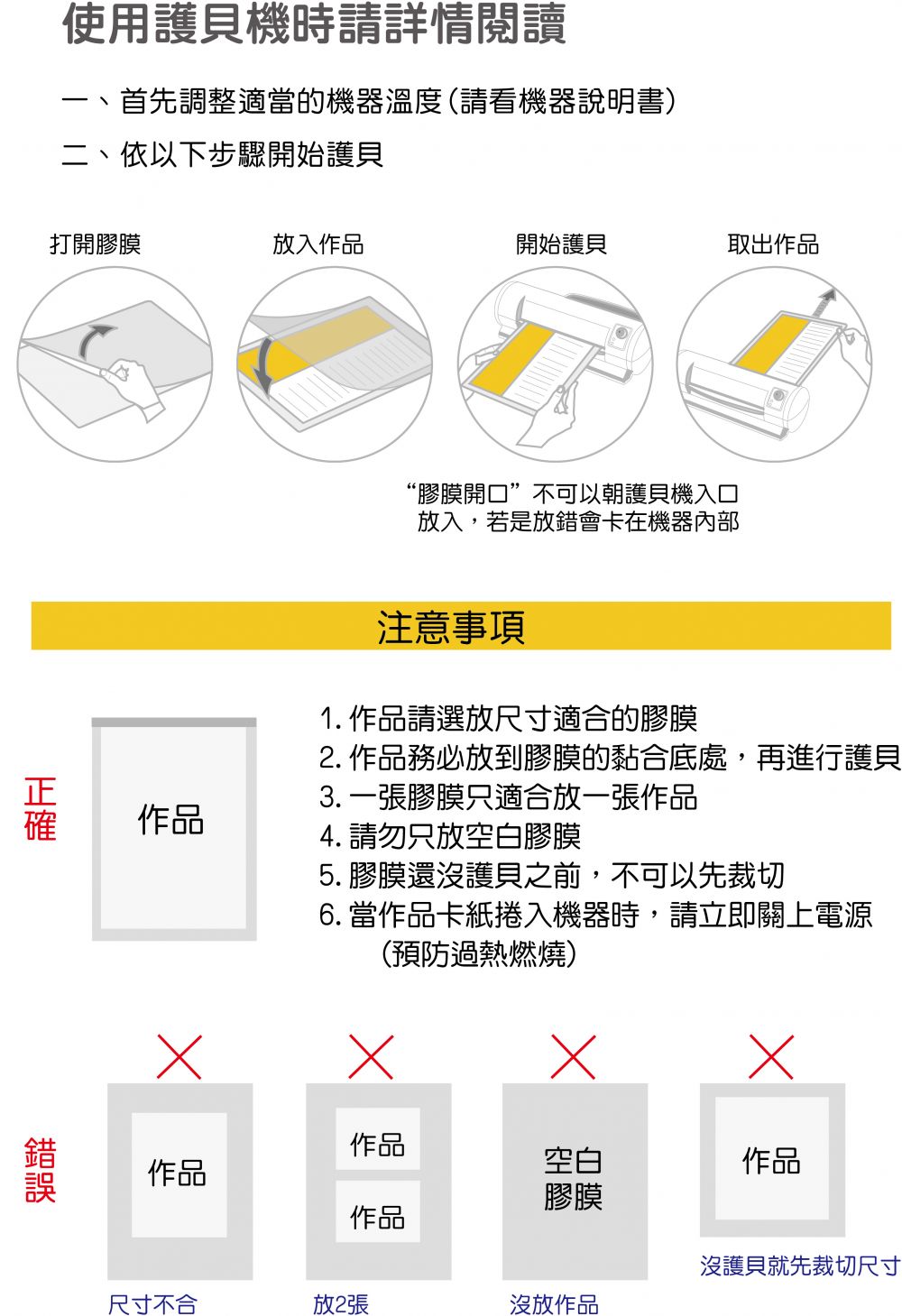 使用護貝機時請詳情閱讀

一、首先調整適當的機器溫度(請看機器說明書)

二、依以下步驟開始護貝

打開膠膜

放入作品

開始護貝

取出作品

“膠膜開口”不可以朝護貝機入口放入，若是放錯會卡在機器內部

注意事項

正確

作品

1. 作品請選放尺寸適合的膠膜
2. 作品務必放到膠膜的黏合底處，再進行護貝
3. 一張膠膜只適合放一張作品
4. 請勿只放空白膠膜
5. 膠膜還沒護貝之前，不可以先裁切
6. 當作品卡紙捲入機器時，請立即關上電源 (預防過熱燃燒)

錯誤

作品

尺寸不合

作品

作品

放2張

空白膠膜

沒放作品

作品

沒護貝就先裁切尺寸