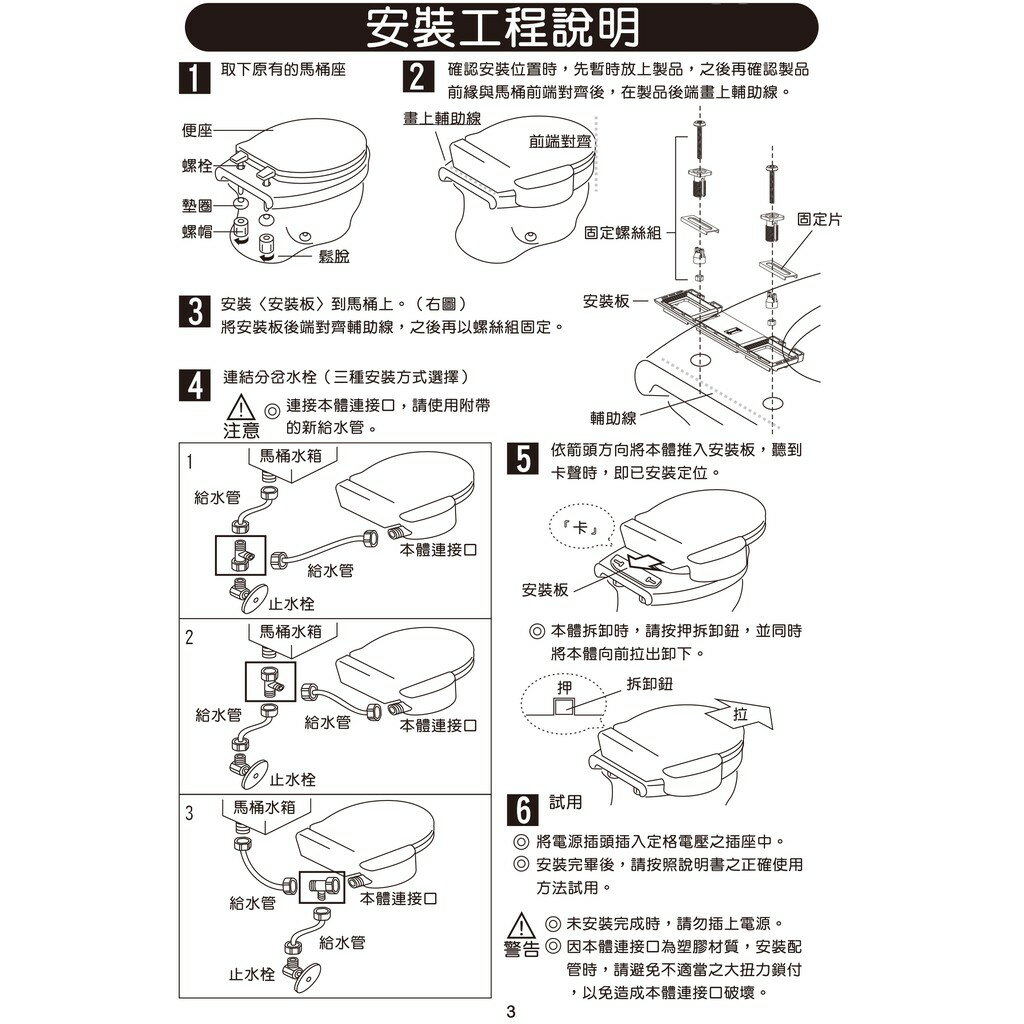 安裝工程說明

1 取下原有的馬桶座

便座
螺栓
墊圈
螺帽
鬆脫

2 確認安裝位置時，先暫時放上製品，之後再確認製品前緣與馬桶前端對齊後，在製品後端畫上輔助線。

畫上輔助線
前端對齊
固定螺絲組
固定片
安裝板
輔助線

3 安裝〈安裝板〉到馬桶上。（右圖）
將安裝板後端對齊輔助線，之後再以螺絲組固定。

4 連結分岔水栓（三種安裝方式選擇）

注意 ◎ 連接本體連接口，請使用附帶的新給水管。

1
馬桶水箱
給水管
本體連接口
給水管
止水栓

2
馬桶水箱
給水管
給水管
本體連接口
止水栓

3
馬桶水箱
給水管
本體連接口
給水管
止水栓

5 依箭頭方向將本體推入安裝板，聽到卡聲時，即已安裝定位。

『卡』
安裝板

◎ 本體拆卸時，請按押拆卸鈕，並同時將本體向前拉出卸下。

押
拆卸鈕
拉

6 試用

◎ 將電源插頭插入定格電壓之插座中。
◎ 安裝完畢後，請按照說明書之正確使用方法試用。

警告 ◎ 未安裝完成時，請勿插上電源。
◎ 因本體連接口為塑膠材質，安裝配管時，請避免不適當之大扭力鎖付，以免造成本體連接口破壞。

3