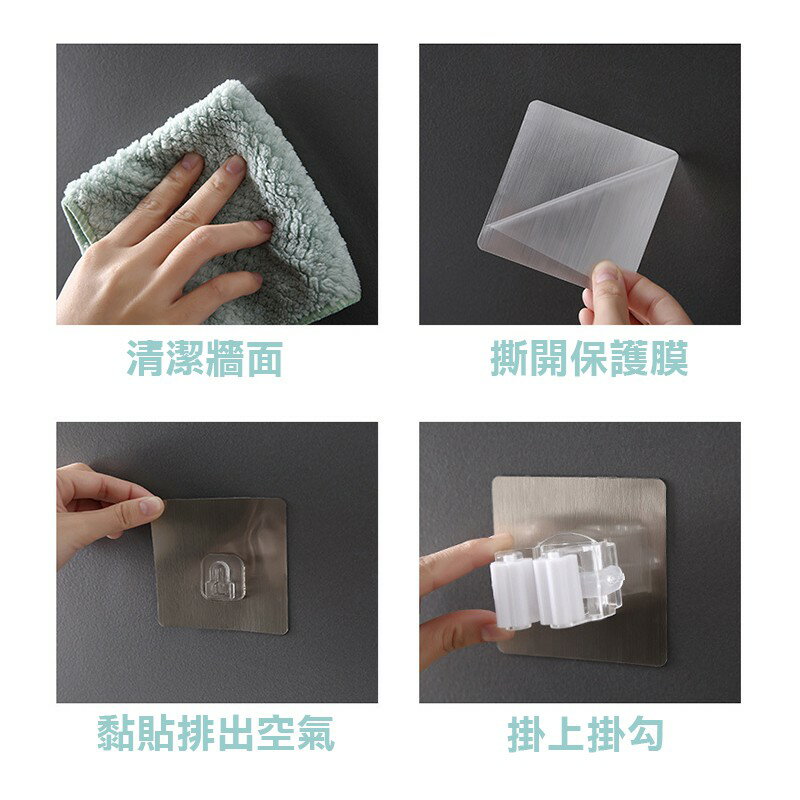 清潔牆面

撕開保護膜

黏貼排出空氣

掛上掛勾